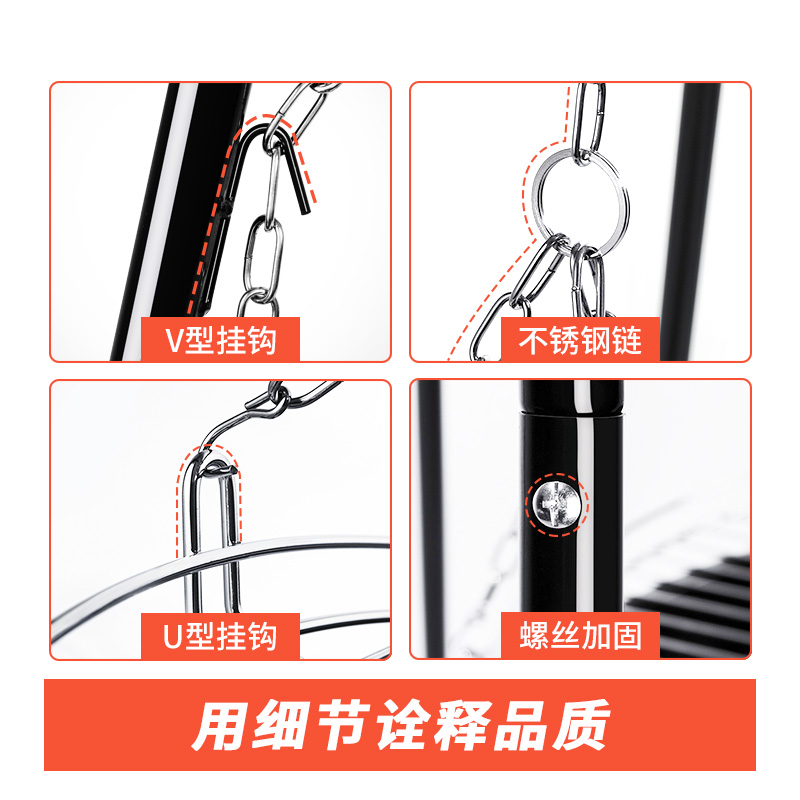 V型挂钩

不锈钢链

U型挂钩

螺丝加固

用细节诠释品质