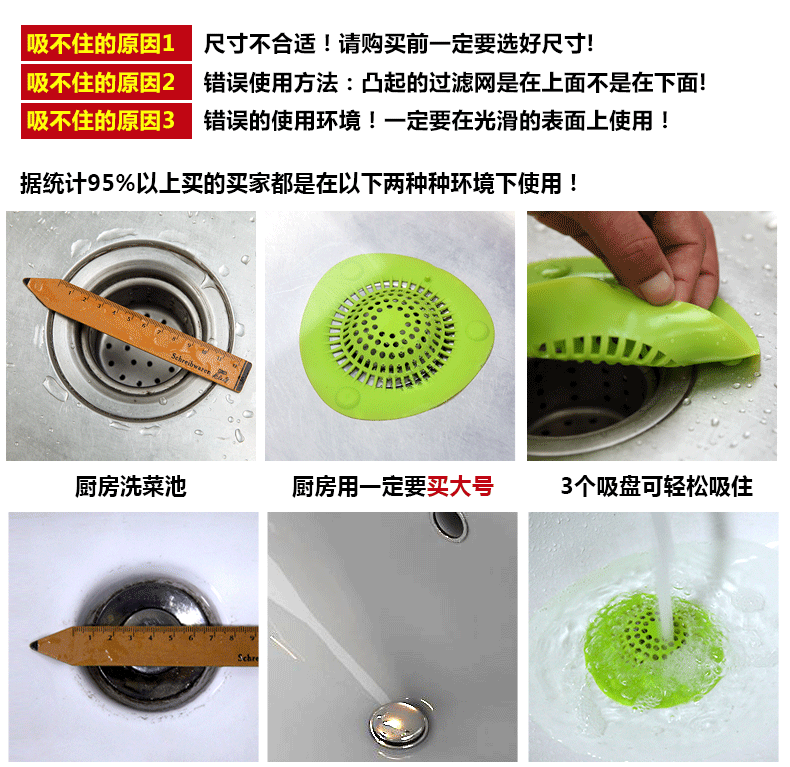 吸不住的原因1 尺寸不合适！请购买前一定要选好尺寸!

吸不住的原因2 错误使用方法：凸起的过滤网是在上面不是在下面!

吸不住的原因3 错误的使用环境！一定要在光滑的表面上使用！

据统计95%以上买的买家都是在以下两种种环境下使用！

Schreibwaren

厨房洗菜池

厨房用一定要买大号

3个吸盘可轻松吸住

Schre