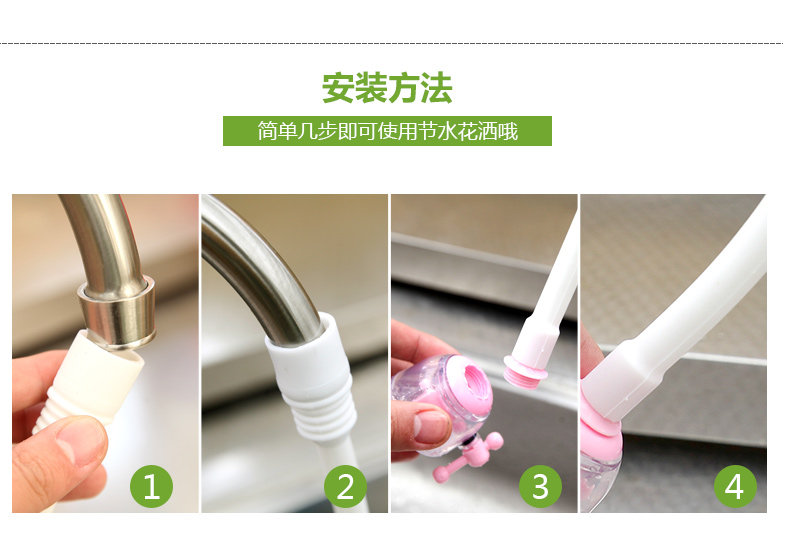 安装方法

简单几步即可使用节水花洒哦

1

2

3

4