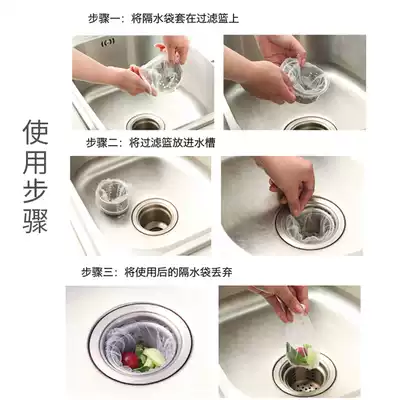 步骤一：将隔水袋套在过滤篮上

使用步骤

步骤二：将过滤篮放进水槽

步骤三：将使用后的隔水袋丢弃