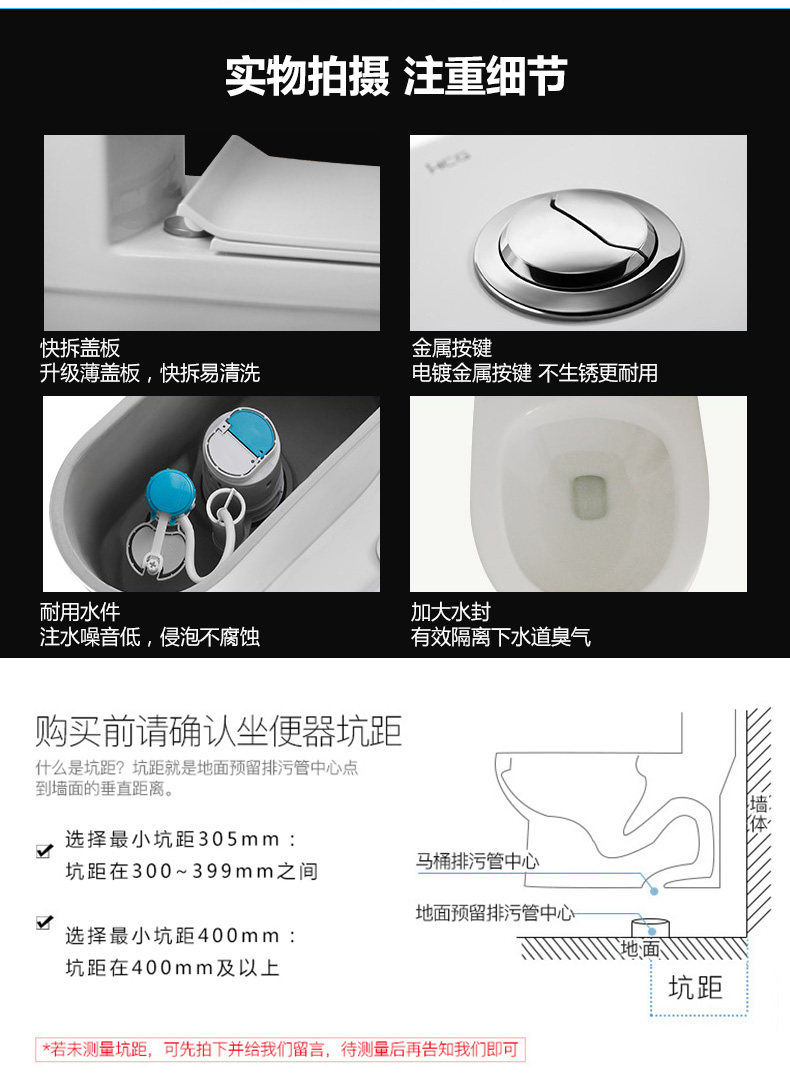 实物拍摄 注重细节

HCG

快拆盖板
升级薄盖板，快拆易清洗

金属按键
电镀金属按键 不生锈更耐用

耐用水件
注水噪音低，侵泡不腐蚀

加大水封
有效隔离下水道臭气

购买前请确认坐便器坑距

什么是坑距？坑距就是地面预留排污管中心点到墙面的垂直距离。

选择最小坑距305mm：
坑距在300~399mm之间

选择最小坑距400mm：
坑距在400mm及以上

墙体

马桶排污管中心

地面预留排污管中心

地面

坑距

*若未测量坑距，可先拍下并给我们留言，待测量后再告知我们即可