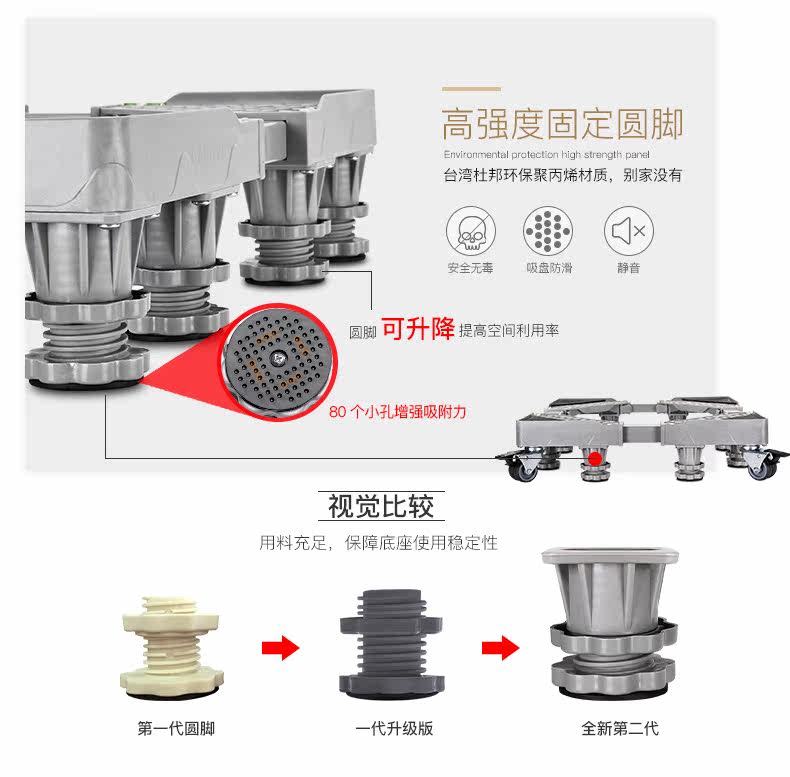 高强度固定圆脚
Environmental protection high strength panel
台湾杜邦环保聚丙烯材质，别家没有

安全无毒
吸盘防滑
静音

圆脚 可升降 提高空间利用率

80 个小孔增强吸附力

视觉比较
用料充足，保障底座使用稳定性

第一代圆脚
一代升级版
全新第二代