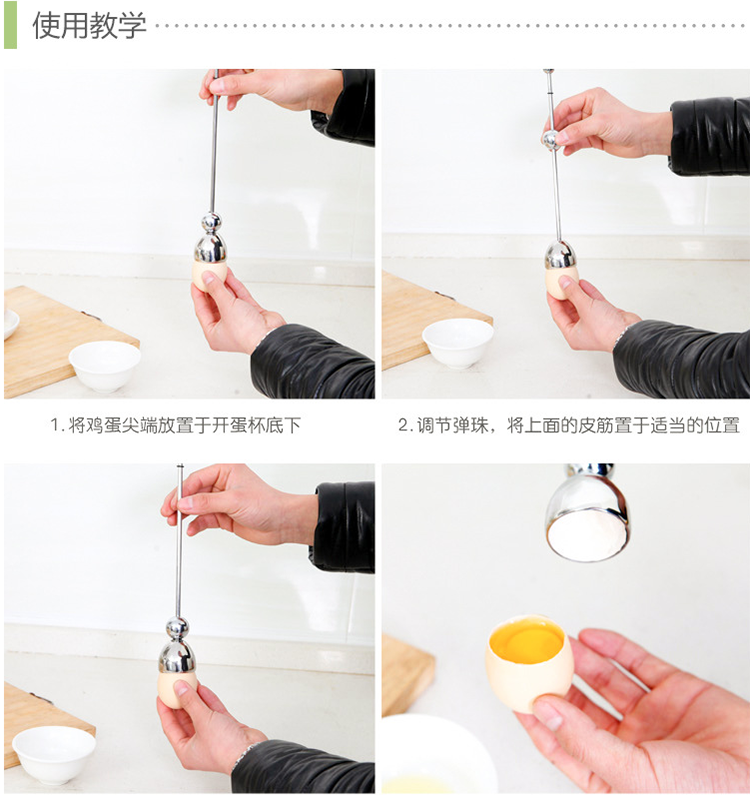 使用教学

1. 将鸡蛋尖端放置于开蛋杯底下

2. 调节弹珠，将上面的皮筋置于适当的位置