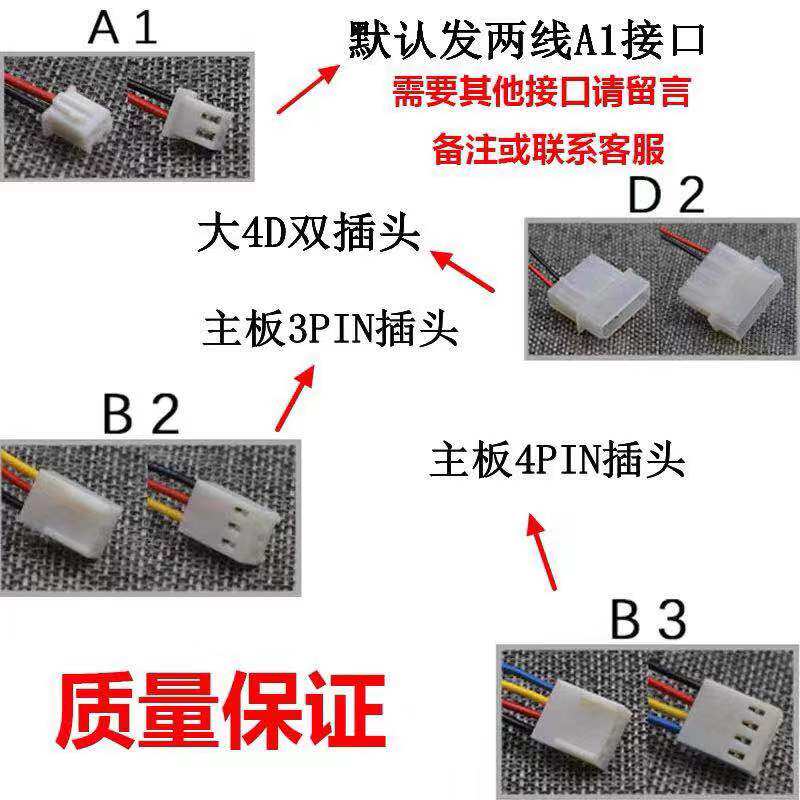 A 1

默认发两线A1接口

需要其他接口请留言

备注或联系客服

D 2

大4D双插头

主板3PIN插头

B 2

主板4PIN插头

B 3

质量保证