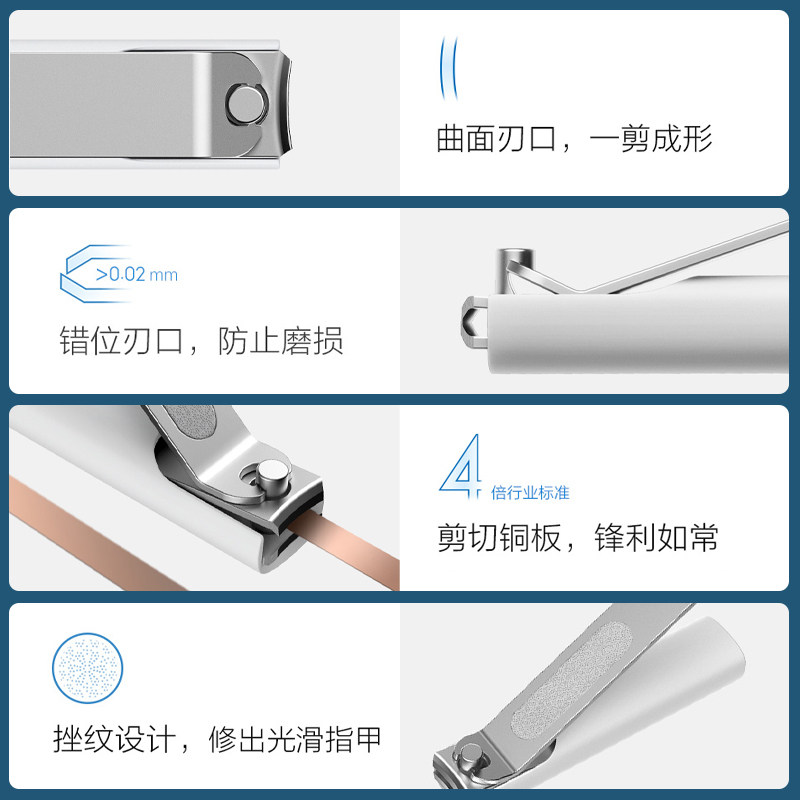 曲面刃口，一剪成形

>0.02 mm
错位刃口，防止磨损

4
倍行业标准
剪切铜板，锋利如常

挫纹设计，修出光滑指甲