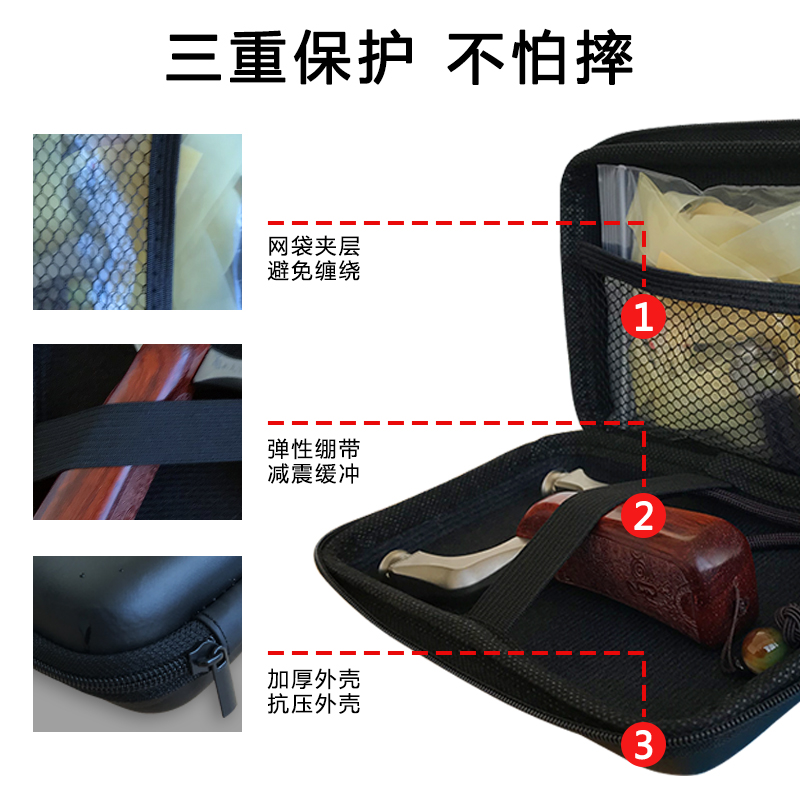 三重保护 不怕摔

网袋夹层
避免缠绕

1

弹性绷带
减震缓冲

2

加厚外壳
抗压外壳

3