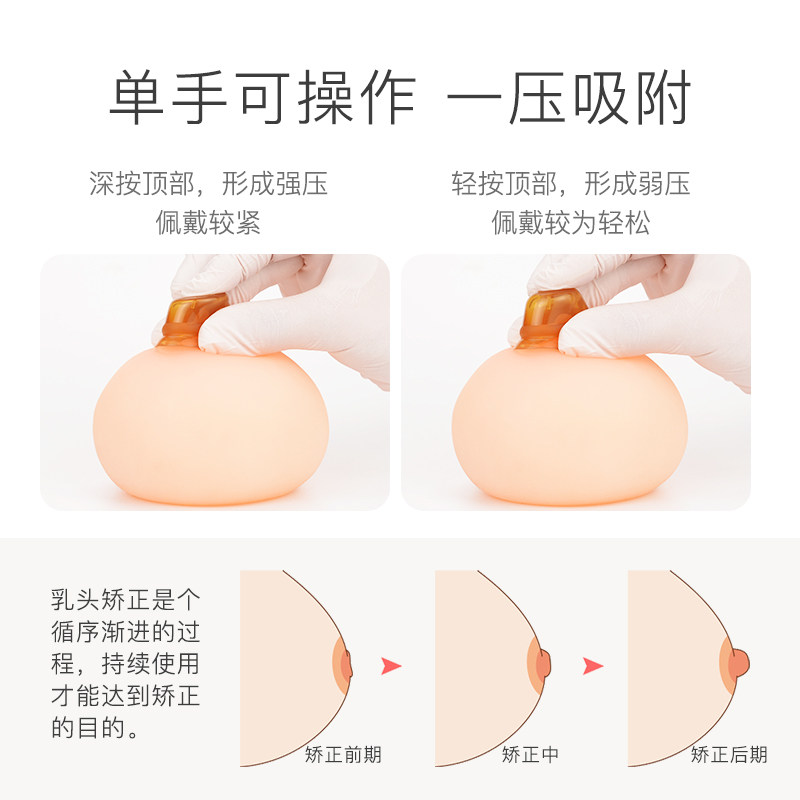 单手可操作 一压吸附

深按顶部，形成强压
佩戴较紧

轻按顶部，形成弱压
佩戴较为轻松

乳头矫正是个循序渐进的过程，持续使用才能达到矫正的目的。

矫正前期

矫正中

矫正后期