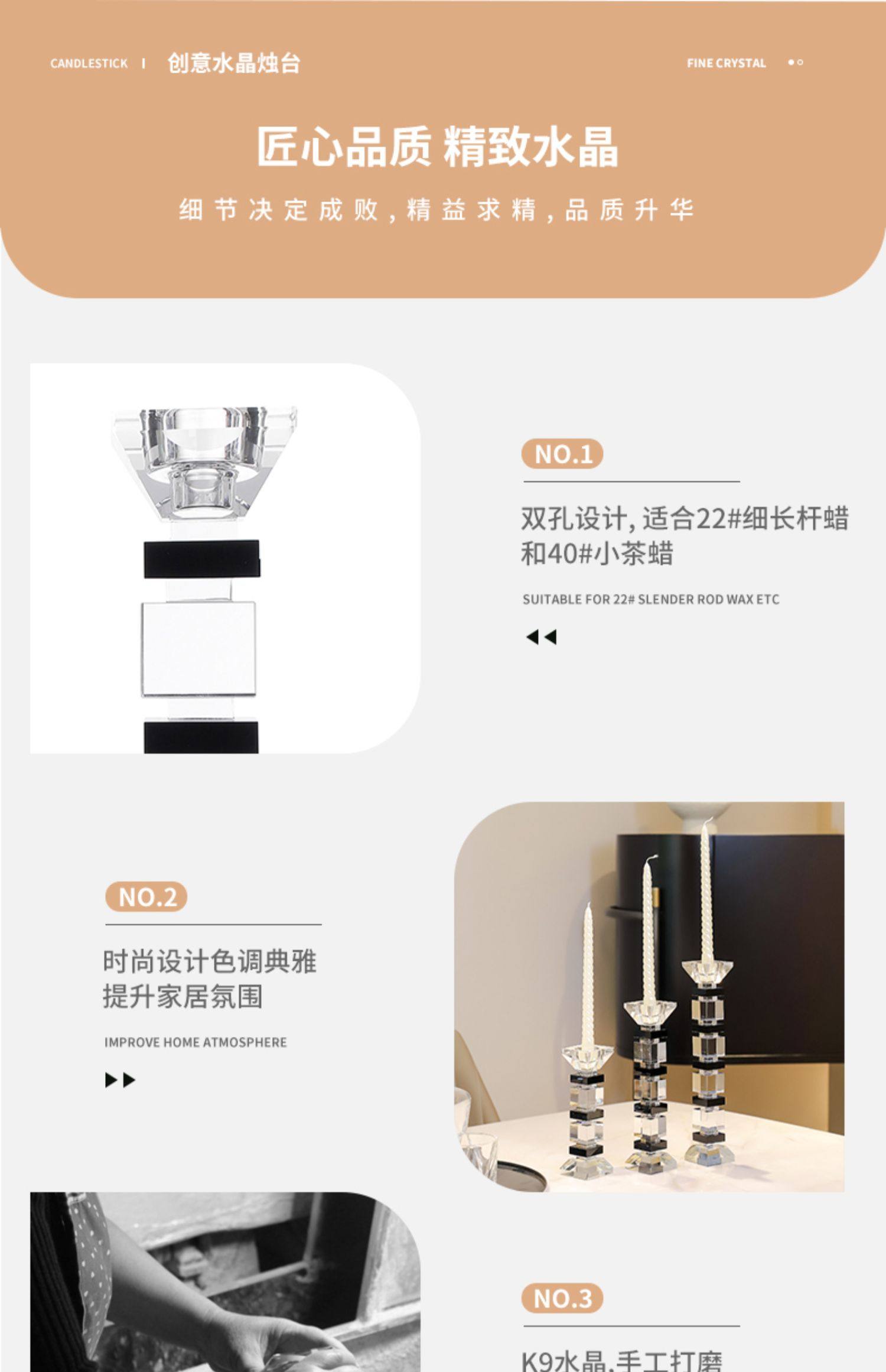 CANDLESTICK | 创意水晶烛台

FINE CRYSTAL

匠心品质 精致水晶

细节决定成败，精益求精，品质升华

NO.1

双孔设计，适合22#细长杆蜡和40#小茶蜡

SUITABLE FOR 22# SLENDER ROD WAX ETC

NO.2

时尚设计色调典雅
提升家居氛围

IMPROVE HOME ATMOSPHERE

NO.3

K9水晶,手工打磨