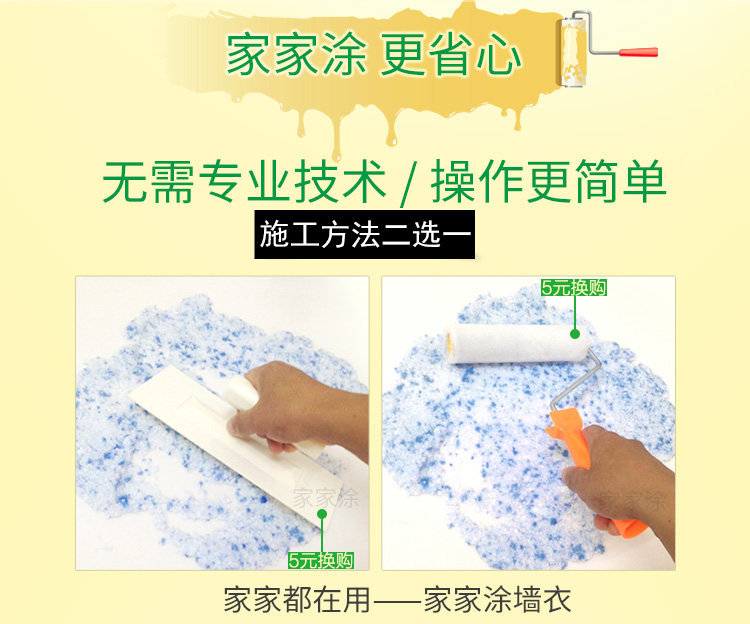 家家涂 更省心

无需专业技术 / 操作更简单

施工方法二选一

家家涂

5元换购

5元换购

家家涂

家家都在用——家家涂墙衣