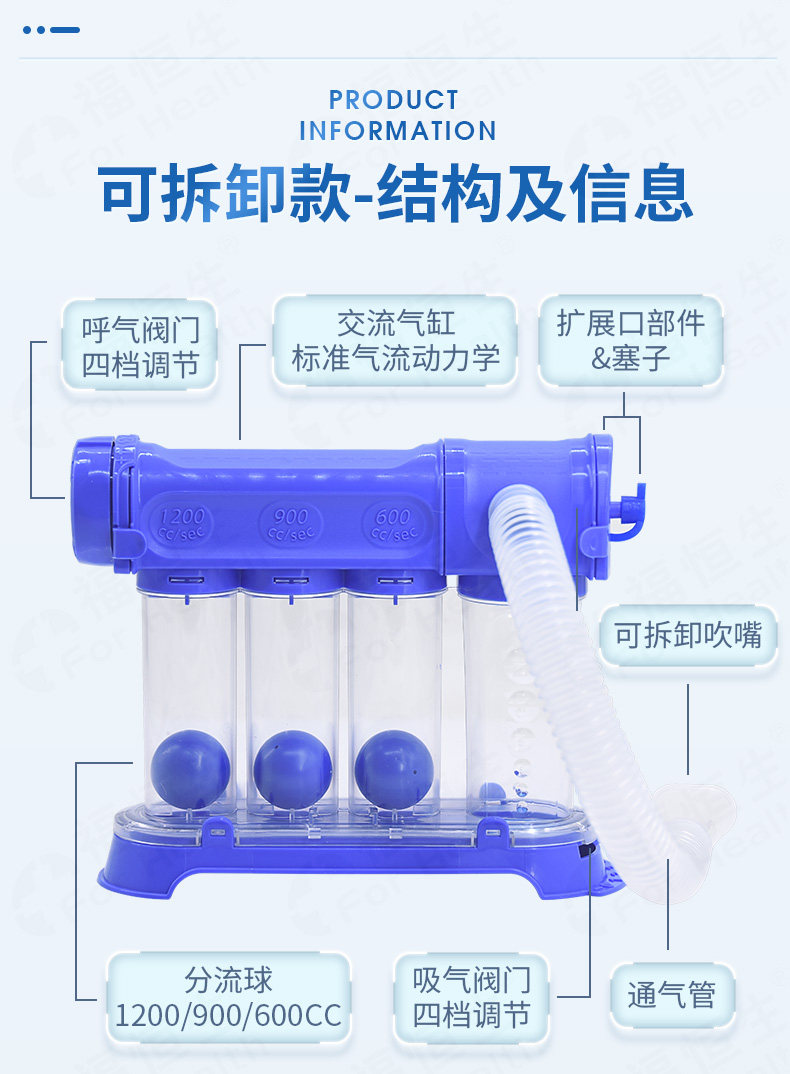 PRODUCT
INFORMATION

可拆卸款-结构及信息

呼气阀门
四档调节

交流气缸
标准气流动力学

扩展口部件
&塞子

1200
cc/sec

900
cc/sec

600
cc/sec

可拆卸吹嘴

分流球
1200/900/600CC

吸气阀门
四档调节

通气管

福恒生 For Health