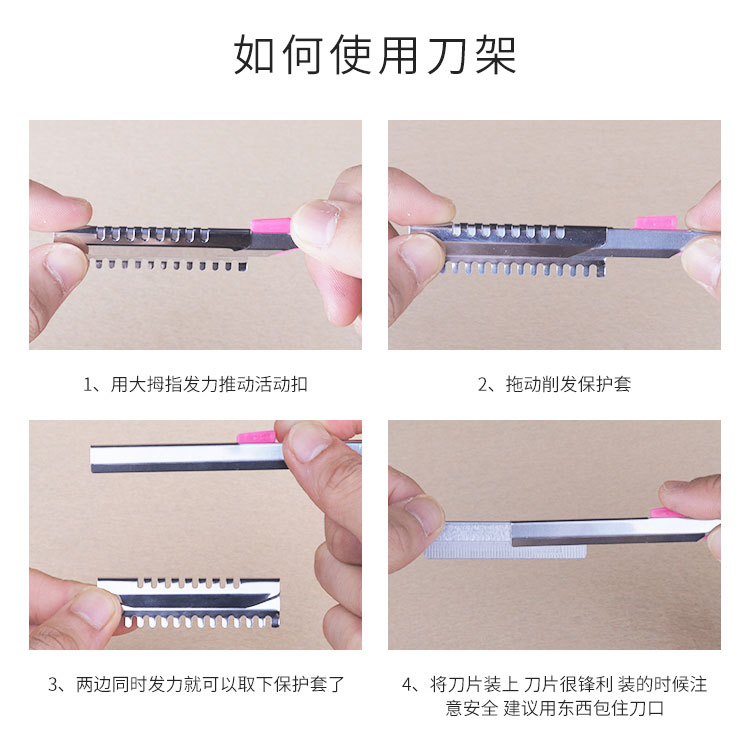 如何使用刀架

1、用大拇指发力推动活动扣

2、拖动削发保护套

3、两边同时发力就可以取下保护套了

4、将刀片装上 刀片很锋利 装的时候注意安全 建议用东西包住刀口