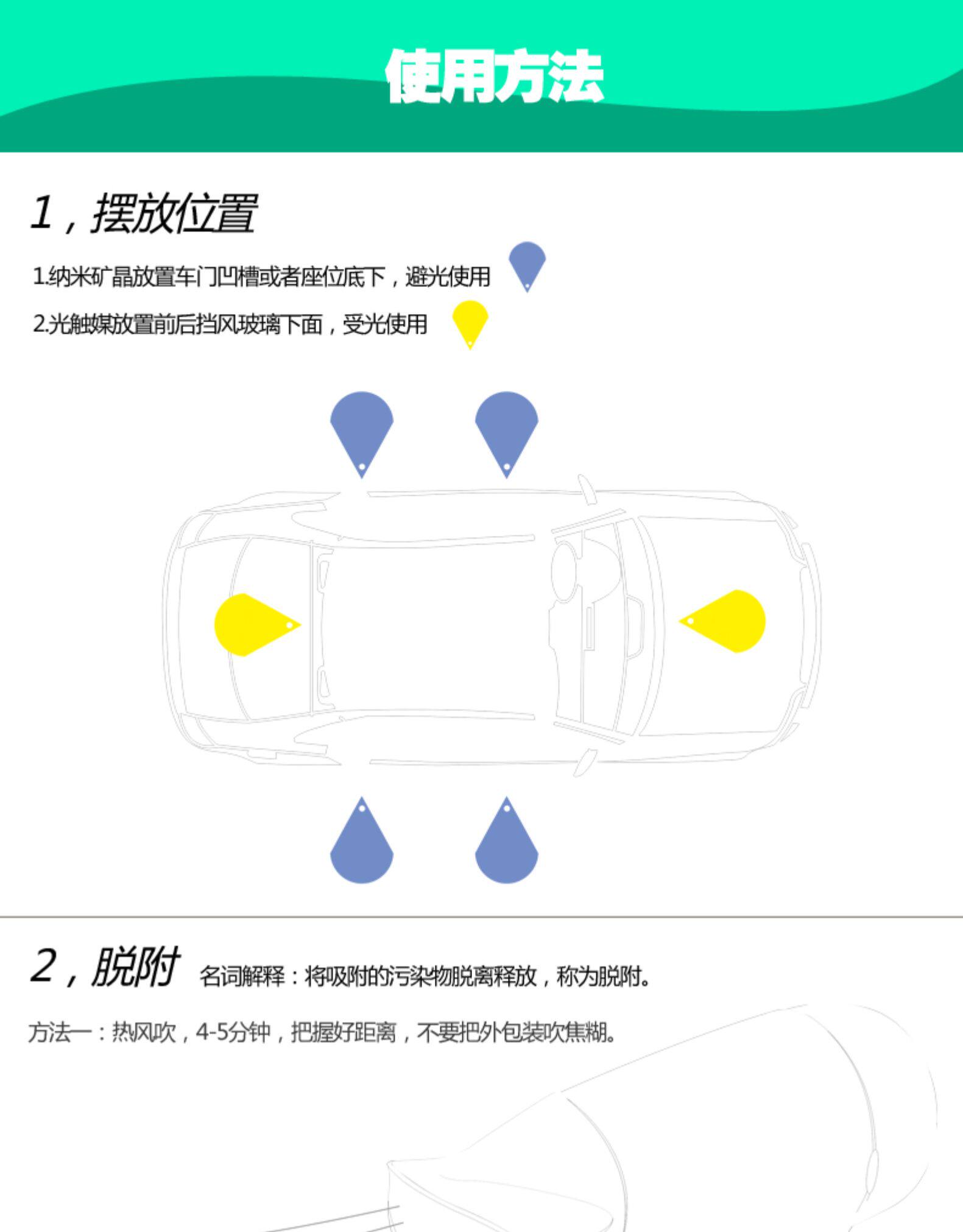 使用方法

1，摆放位置

1.纳米矿晶放置车门凹槽或者座位底下，避光使用

2.光触媒放置前后挡风玻璃下面，受光使用

2，脱附 名词解释：将吸附的污染物脱离释放，称为脱附。

方法一：热风吹，4-5分钟，把握好距离，不要把外包装吹焦糊。