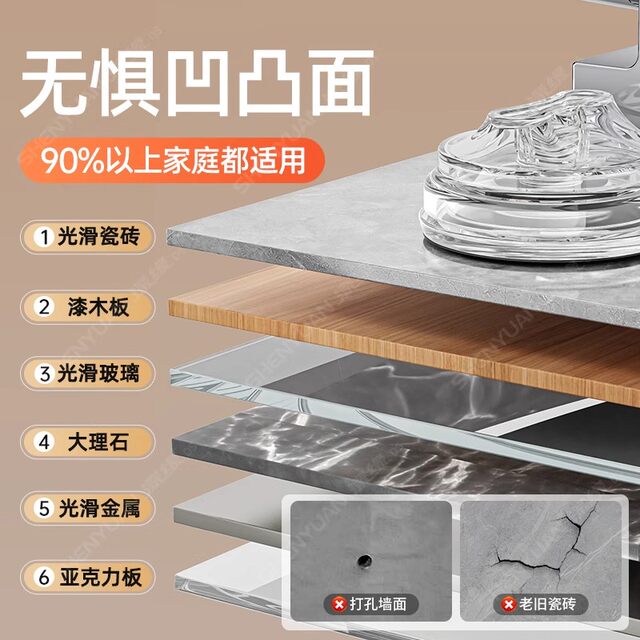 无惧凹凸面

90%以上家庭都适用

1 光滑瓷砖

2 漆木板

3 光滑玻璃

4 大理石

5 光滑金属

6 亚克力板

打孔墙面

老旧瓷砖