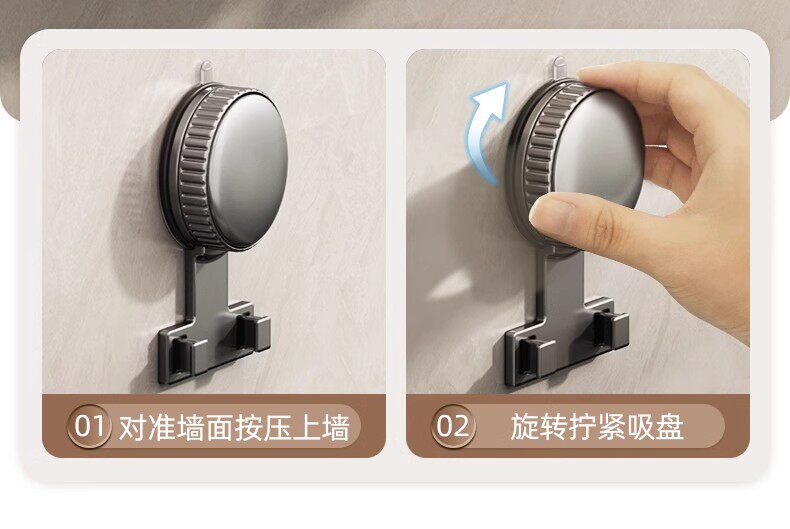 01 对准墙面按压上墙

02 旋转拧紧吸盘