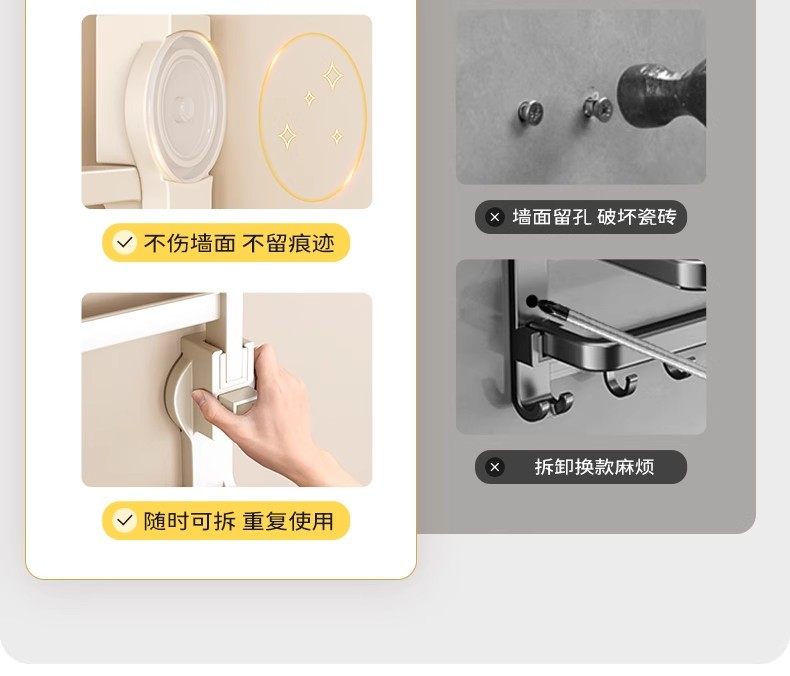 不伤墙面 不留痕迹

随时可拆 重复使用

墙面留孔 破坏瓷砖

拆卸换款麻烦