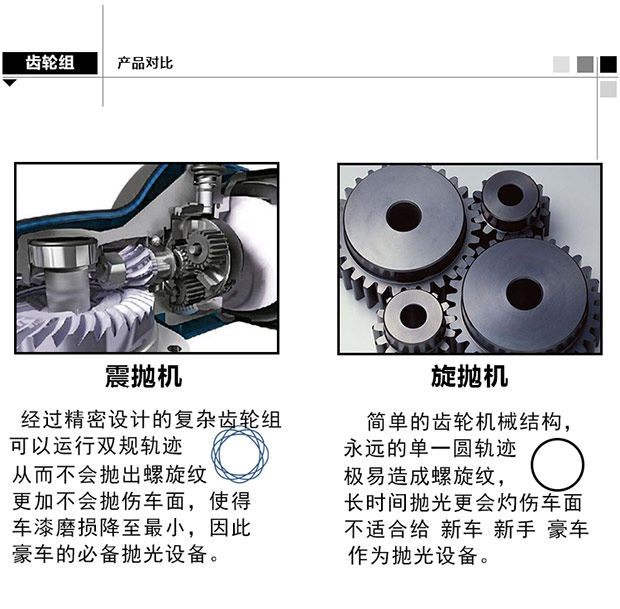 齿轮组

产品对比

震抛机

经过精密设计的复杂齿轮组
可以运行双规轨迹
从而不会抛出螺旋纹
更加不会抛伤车面，使得
车漆磨损降至最小，因此
豪车的必备抛光设备。

旋抛机

简单的齿轮机械结构，
永远的单一圆轨迹
极易造成螺旋纹，
长时间抛光更会灼伤车面
不适合给 新车 新手 豪车
作为抛光设备。