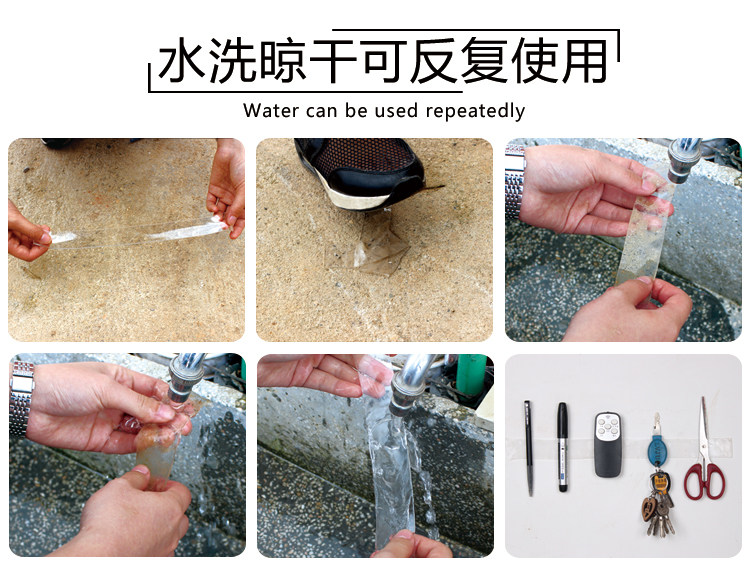 水洗晾干可反复使用

Water can be used repeatedly