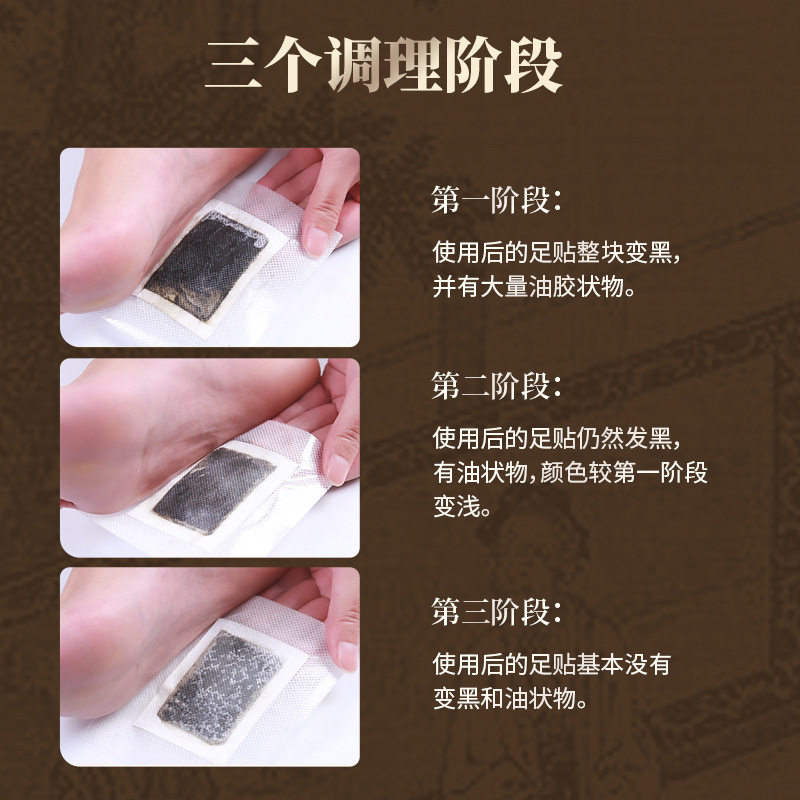 三个调理阶段

第一阶段：

使用后的足贴整块变黑，并有大量油胶状物。

第二阶段：

使用后的足贴仍然发黑，有油状物，颜色较第一阶段变浅。

第三阶段：

使用后的足贴基本没有变黑和油状物。