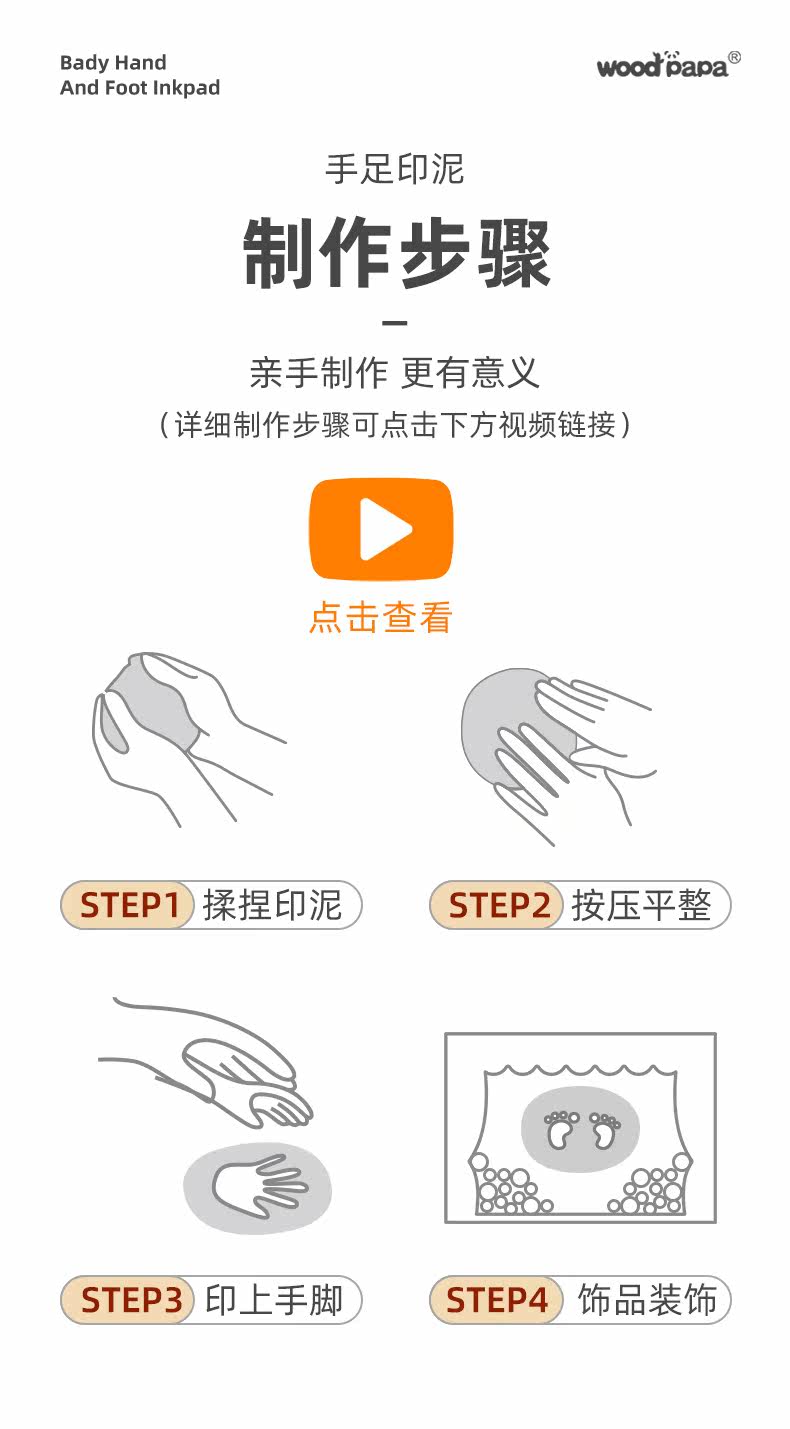 Bady Hand
And Foot Inkpad

woodpapa®

手足印泥

制作步骤

亲手制作 更有意义
（详细制作步骤可点击下方视频链接）

点击查看

STEP1 揉捏印泥

STEP2 按压平整

STEP3 印上手脚

STEP4 饰品装饰