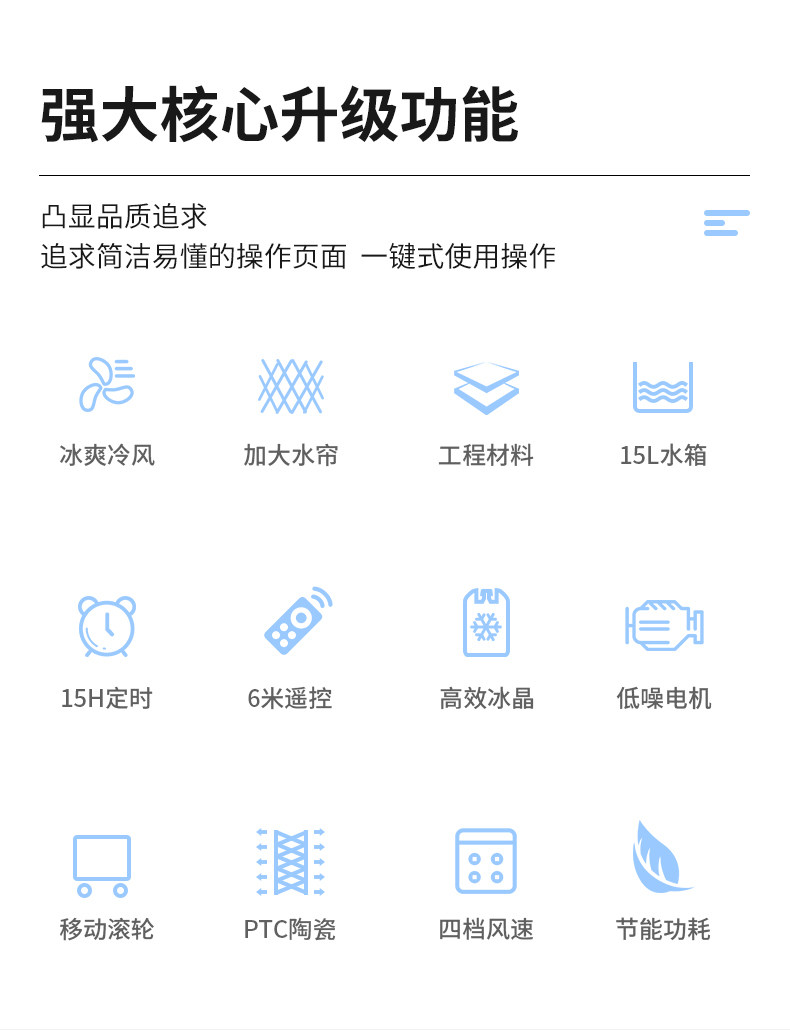 强大核心升级功能

凸显品质追求
追求简洁易懂的操作页面 一键式使用操作

冰爽冷风 加大水帘 工程材料 15L水箱

15H定时 6米遥控 高效冰晶 低噪电机

移动滚轮 PTC陶瓷 四档风速 节能功耗