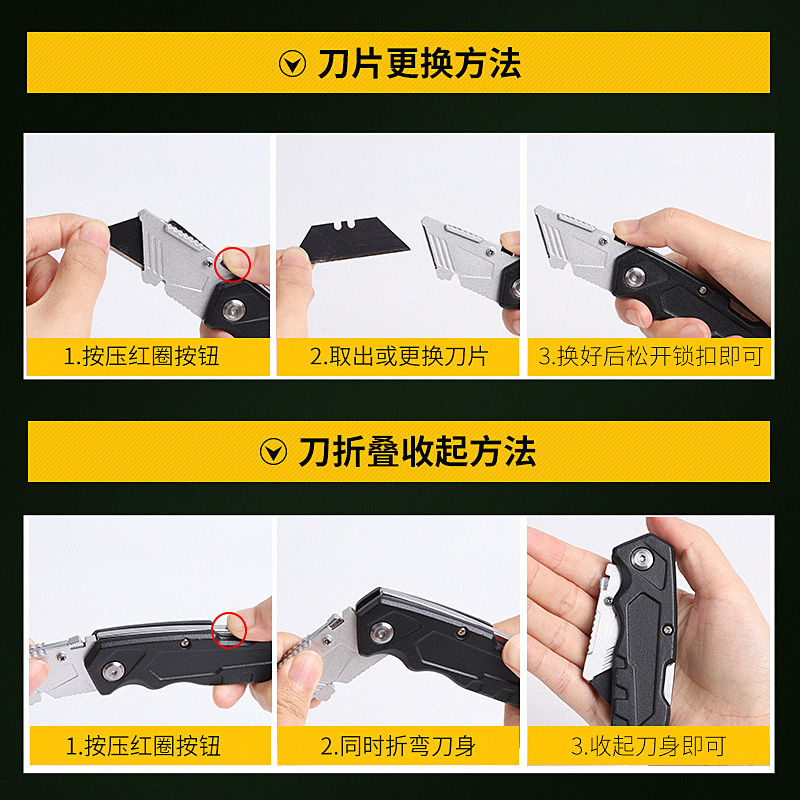 刀片更换方法

1.按压红圈按钮

2.取出或更换刀片

3.换好后松开锁扣即可

刀折叠收起方法

1.按压红圈按钮

2.同时折弯刀身

3.收起刀身即可