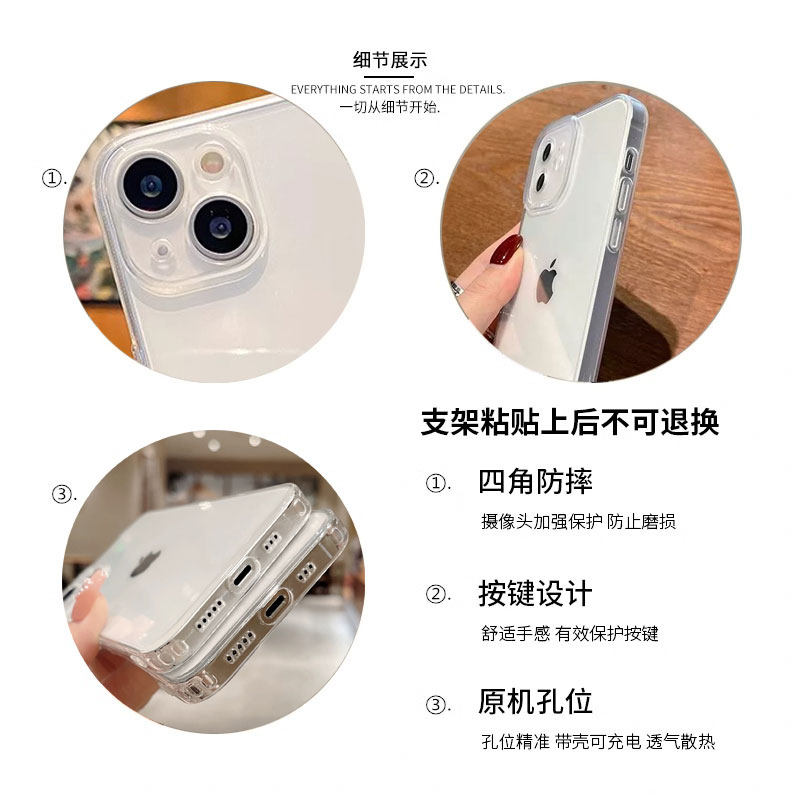 细节展示
EVERYTHING STARTS FROM THE DETAILS.
一切从细节开始.

①.

②.

③.

支架粘贴上后不可退换

①. 四角防摔

摄像头加强保护 防止磨损

②. 按键设计

舒适手感 有效保护按键

③. 原机孔位

孔位精准 带壳可充电 透气散热