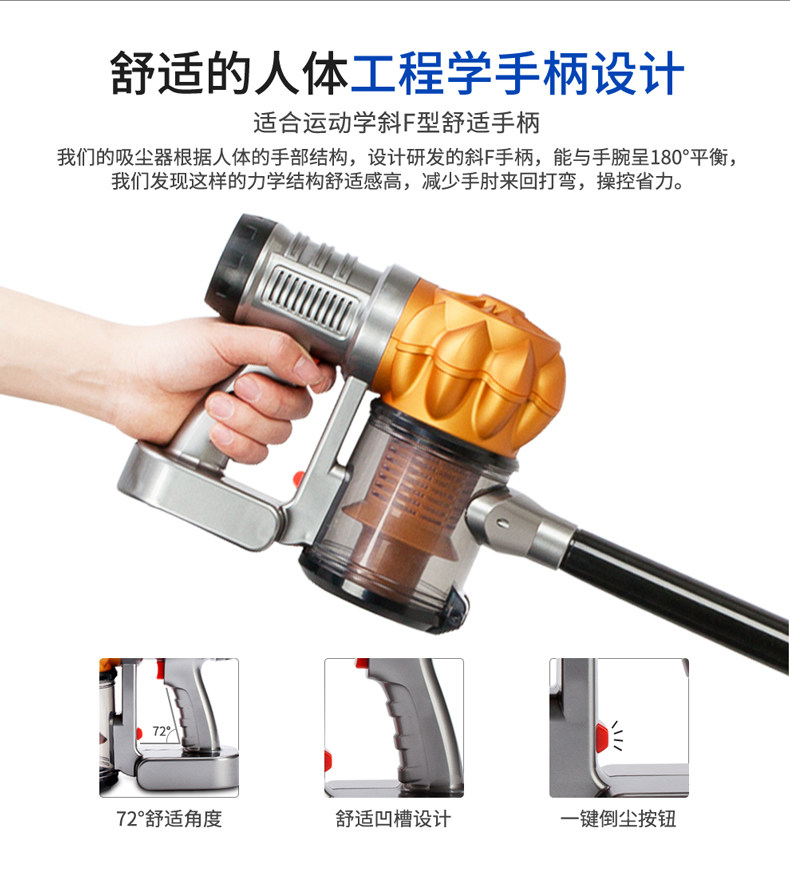 舒适的人体工程学手柄设计

适合运动学斜F型舒适手柄

我们的吸尘器根据人体的手部结构，设计研发的斜F手柄，能与手腕呈180°平衡，我们发现这样的力学结构舒适感高，减少手肘来回打弯，操控省力。

72°

72°舒适角度

舒适凹槽设计

一键倒尘按钮