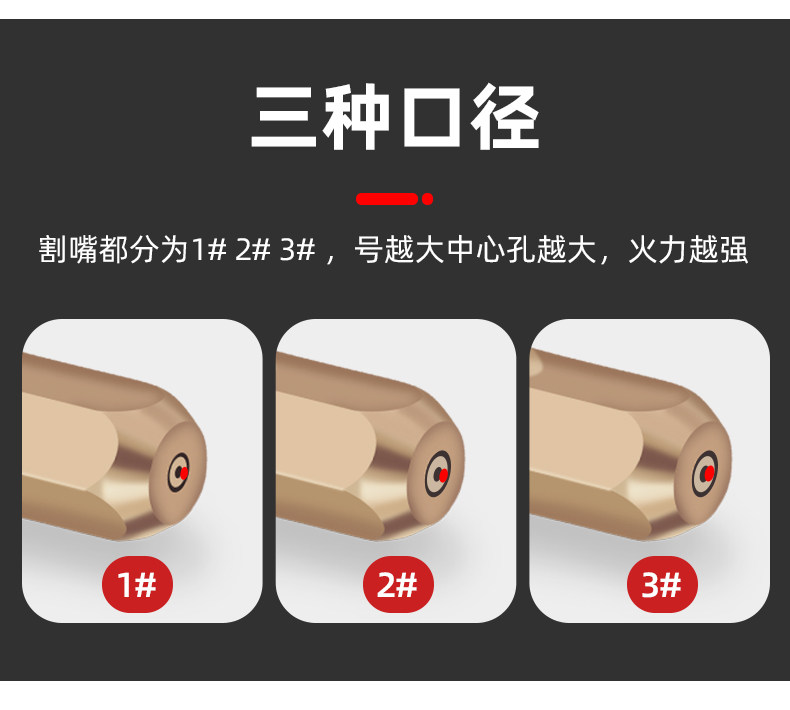 三种口径

割嘴都分为1# 2# 3#，号越大中心孔越大，火力越强

1#

2#

3#