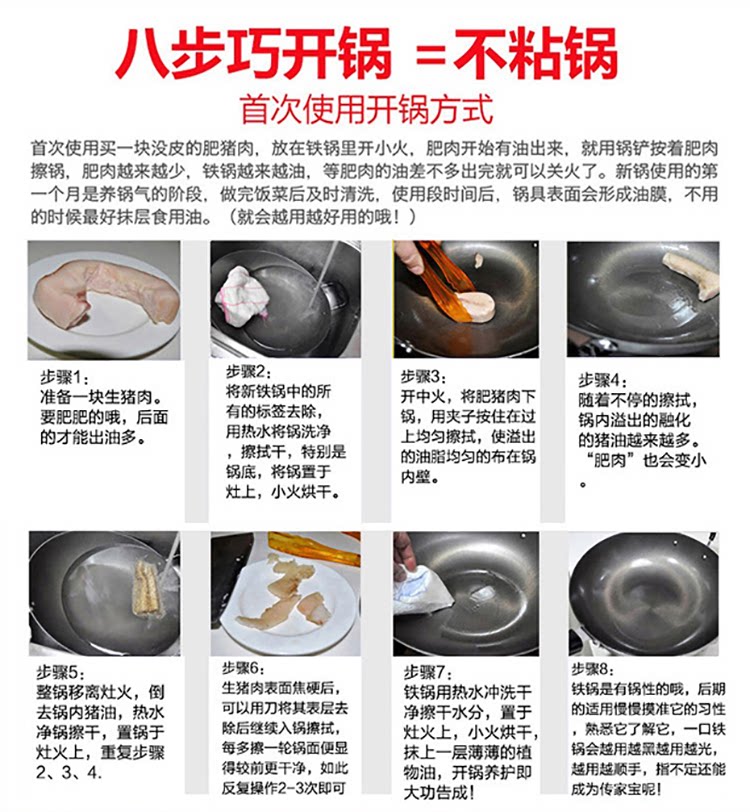 八步巧开锅 =不粘锅

首次使用开锅方式

首次使用买一块没皮的肥猪肉，放在铁锅里开小火，肥肉开始有油出来，就用锅铲按着肥肉擦锅，肥肉越来越少，铁锅越来越油，等肥肉的油差不多出完就可以关火了。新锅使用的第一个月是养锅气的阶段，做完饭菜后及时清洗，使用段时间后，锅具表面会形成油膜，不用的时候最好抹层食用油。（就会越用越好用的哦！）

步骤1：
准备一块生猪肉。要肥肥的哦，后面的才能出油多。

步骤2：
将新铁锅中的所有的标签去除，用热水将锅洗净，擦拭干，特别是锅底，将锅置于灶上，小火烘干。

步骤3：
开中火，将肥猪肉下锅，用夹子按住在过上均匀擦拭，使溢出的油脂均匀的布在锅内壁。

步骤4：
随着不停的擦拭，锅内溢出的融化的猪油越来越多。“肥肉”也会变小。

步骤5：
整锅移离灶火，倒去锅内猪油，热水净锅擦干，置锅于灶火上，重复步骤2、3、4.

步骤6：
生猪肉表面焦硬后，可以用刀将其表层去除后继续入锅擦拭，每多擦一轮锅面便显得较前更干净，如此反复操作2-3次即可

步骤7：
铁锅用热水冲洗干净擦干水分，置于灶火上，小火烘干，抹上一层薄薄的植物油，开锅养护即大功告成！

步骤8：
铁锅是有锅性的哦，后期的适用慢慢摸准它的习性，熟悉它了解它，一口铁锅会越用越黑越用越光，越用越顺手，指不定还能成为传家宝呢！