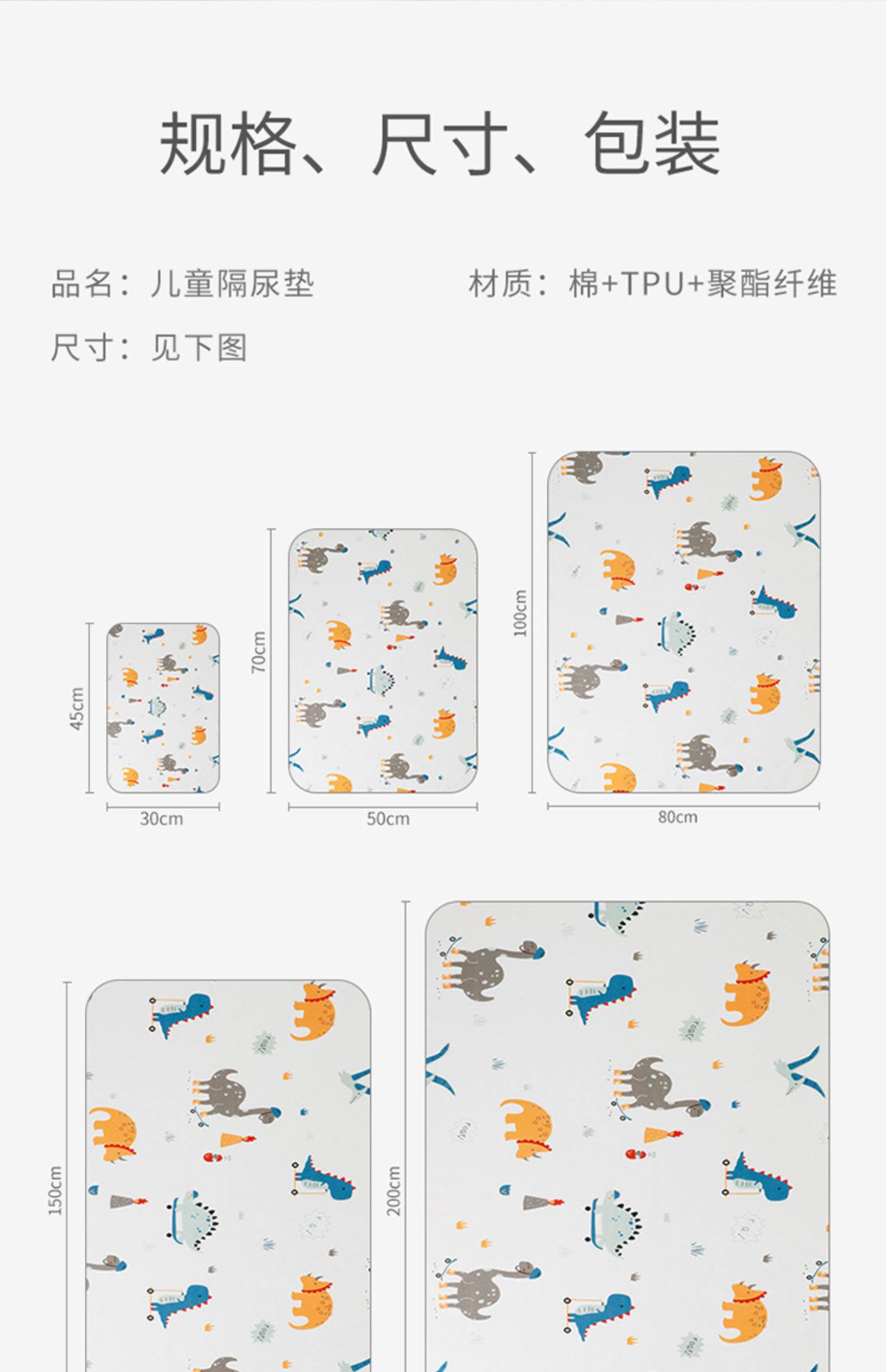 规格、尺寸、包装

品名：儿童隔尿垫

材质：棉+TPU+聚酯纤维

尺寸：见下图

45cm

30cm

70cm

50cm

100cm

80cm

150cm

200cm