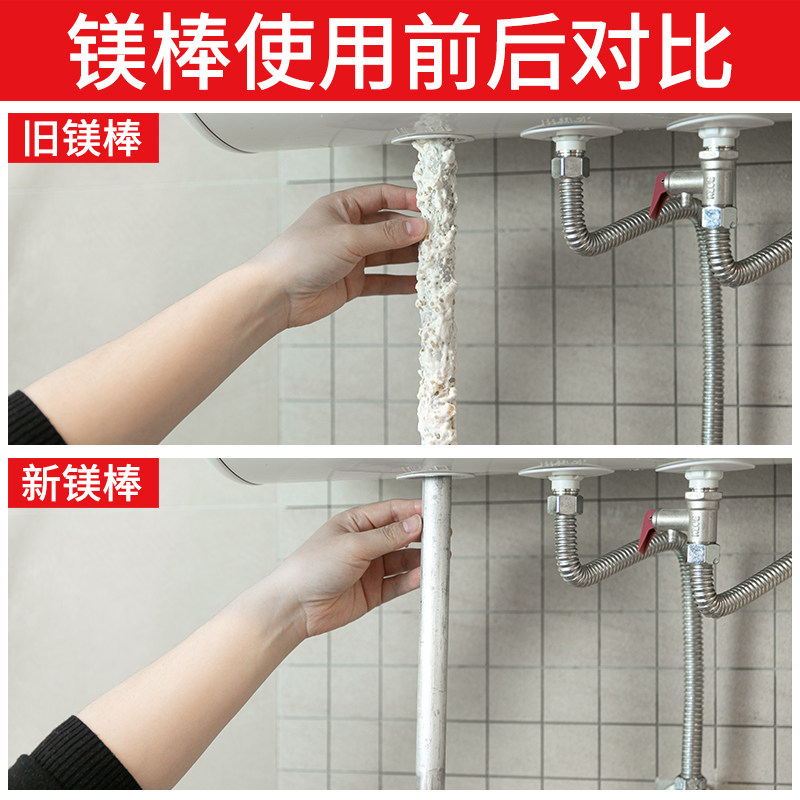 镁棒使用前后对比

旧镁棒

新镁棒