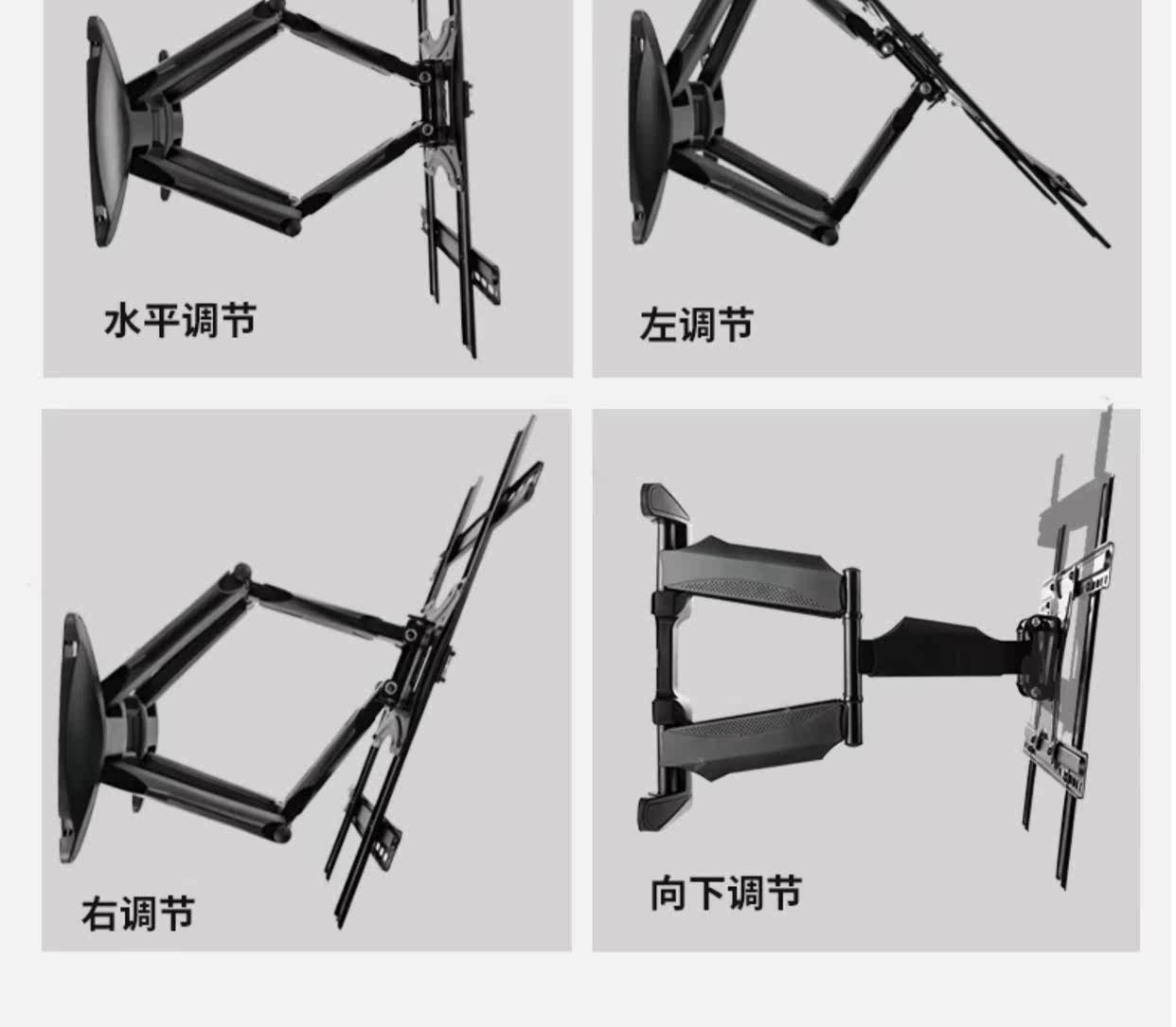 水平调节

左调节

右调节

向下调节