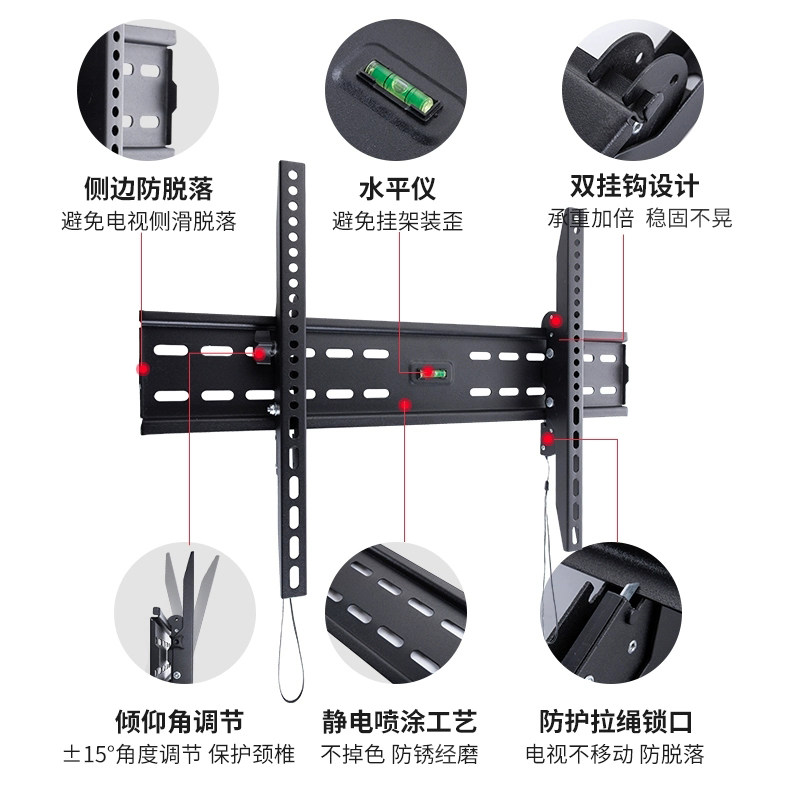 侧边防脱落
避免电视侧滑脱落

水平仪
避免挂架装歪

双挂钩设计
承重加倍 稳固不晃

倾仰角调节
±15°角度调节 保护颈椎

静电喷涂工艺
不掉色 防锈经磨

防护拉绳锁口
电视不移动 防脱落