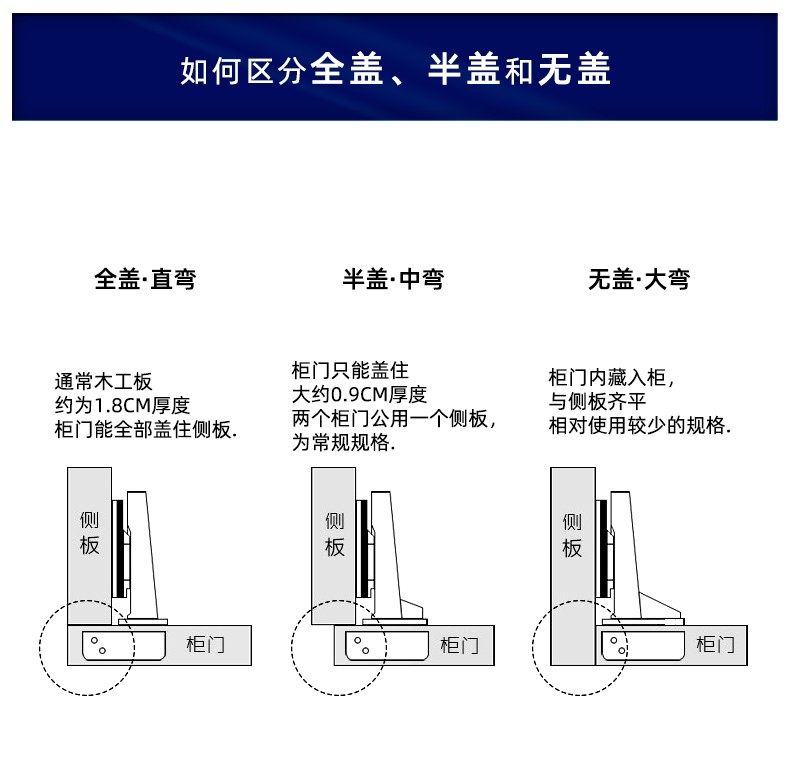 如何区分全盖、半盖和无盖

全盖·直弯

通常木工板
约为1.8CM厚度
柜门能全部盖住侧板.

侧板

柜门

半盖·中弯

柜门只能盖住
大约0.9CM厚度
两个柜门公用一个侧板,
为常规规格.

侧板

柜门

无盖·大弯

柜门内藏入柜,
与侧板齐平
相对使用较少的规格.

侧板

柜门