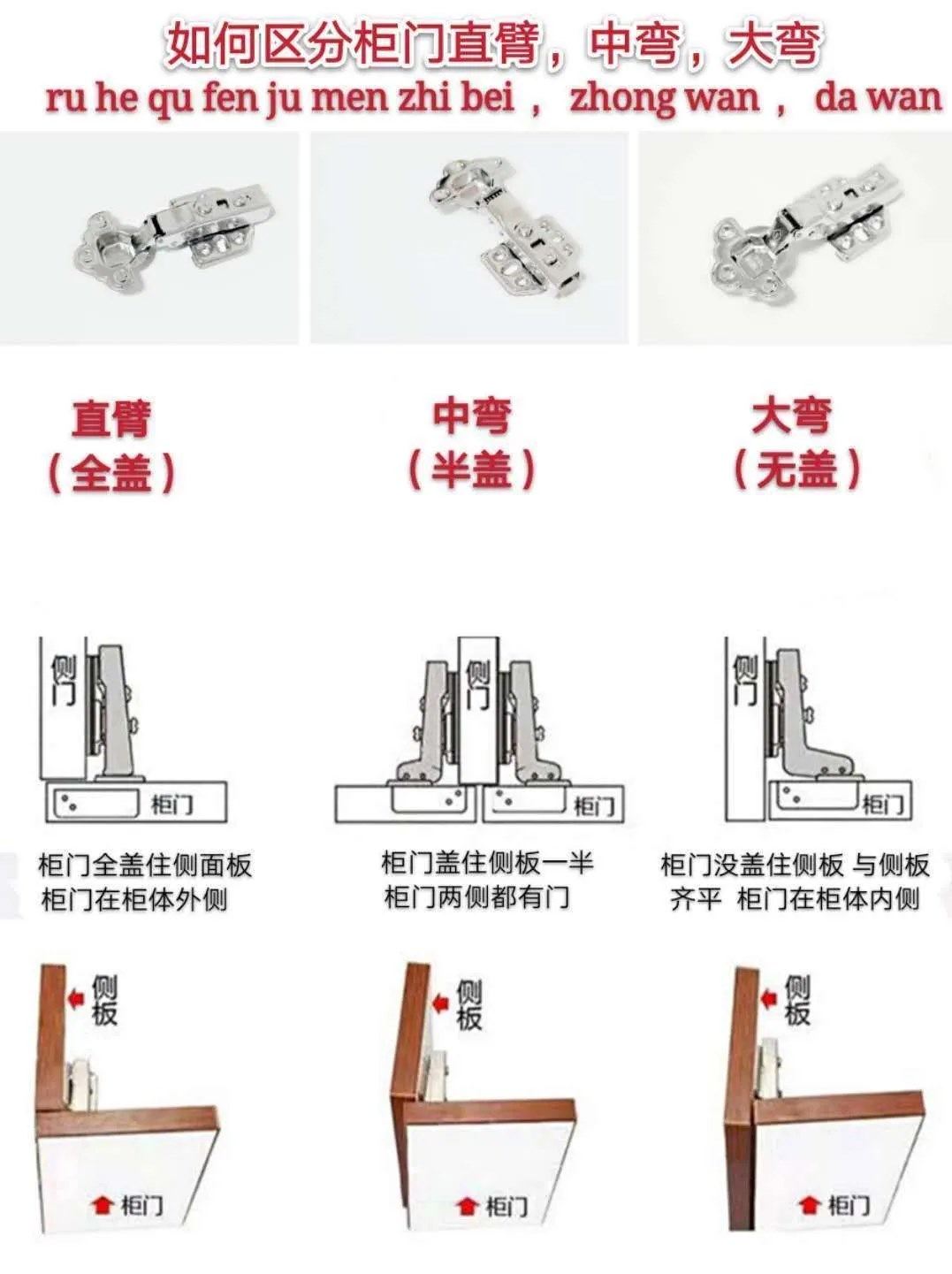 如何区分柜门直臂，中弯，大弯
ru he qu fen ju men zhi bei ， zhong wan ， da wan

直臂
（全盖）

中弯
（半盖）

大弯
（无盖）

侧门
柜门

侧门
柜门

侧门
柜门

柜门全盖住侧面板
柜门在柜体外侧

柜门盖住侧板一半
柜门两侧都有门

柜门没盖住侧板 与侧板齐平 柜门在柜体内侧

侧板
柜门

侧板
柜门

侧板
柜门