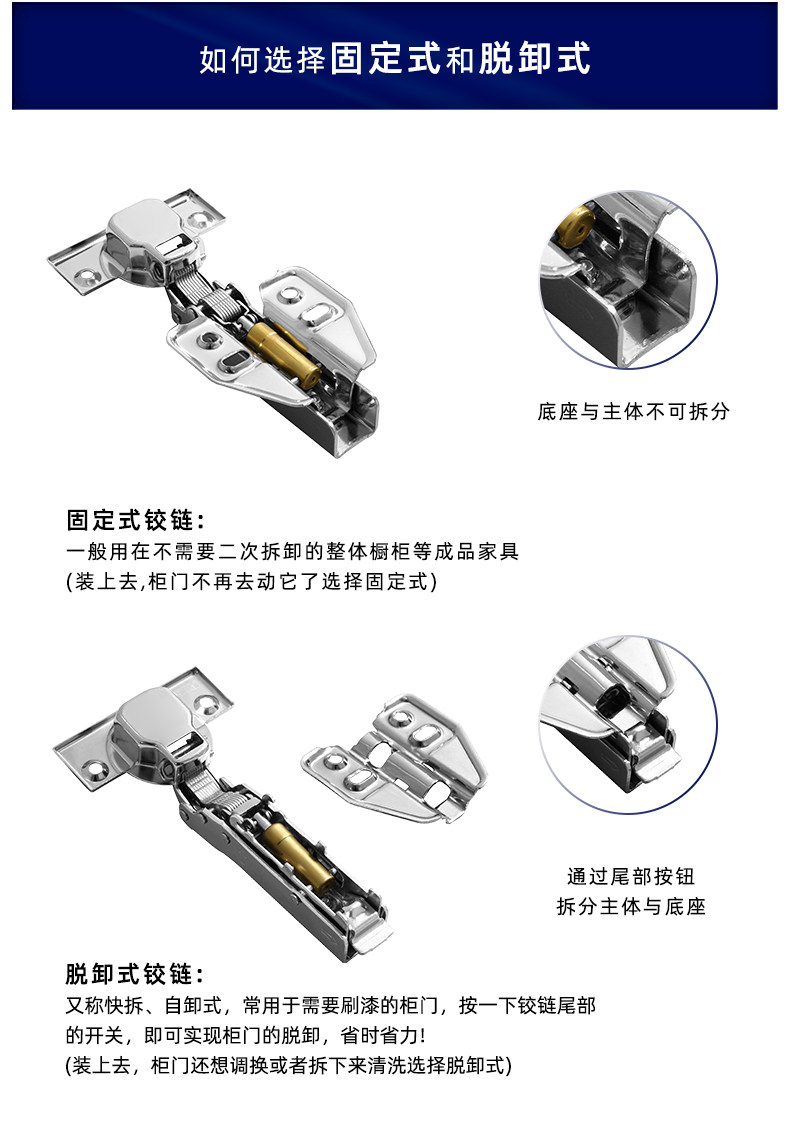 如何选择固定式和脱卸式

底座与主体不可拆分

固定式铰链：
一般用在不需要二次拆卸的整体橱柜等成品家具
(装上去,柜门不再去动它了选择固定式)

通过尾部按钮
拆分主体与底座

脱卸式铰链：
又称快拆、自卸式，常用于需要刷漆的柜门，按一下铰链尾部的开关，即可实现柜门的脱卸，省时省力!
(装上去，柜门还想调换或者拆下来清洗选择脱卸式)