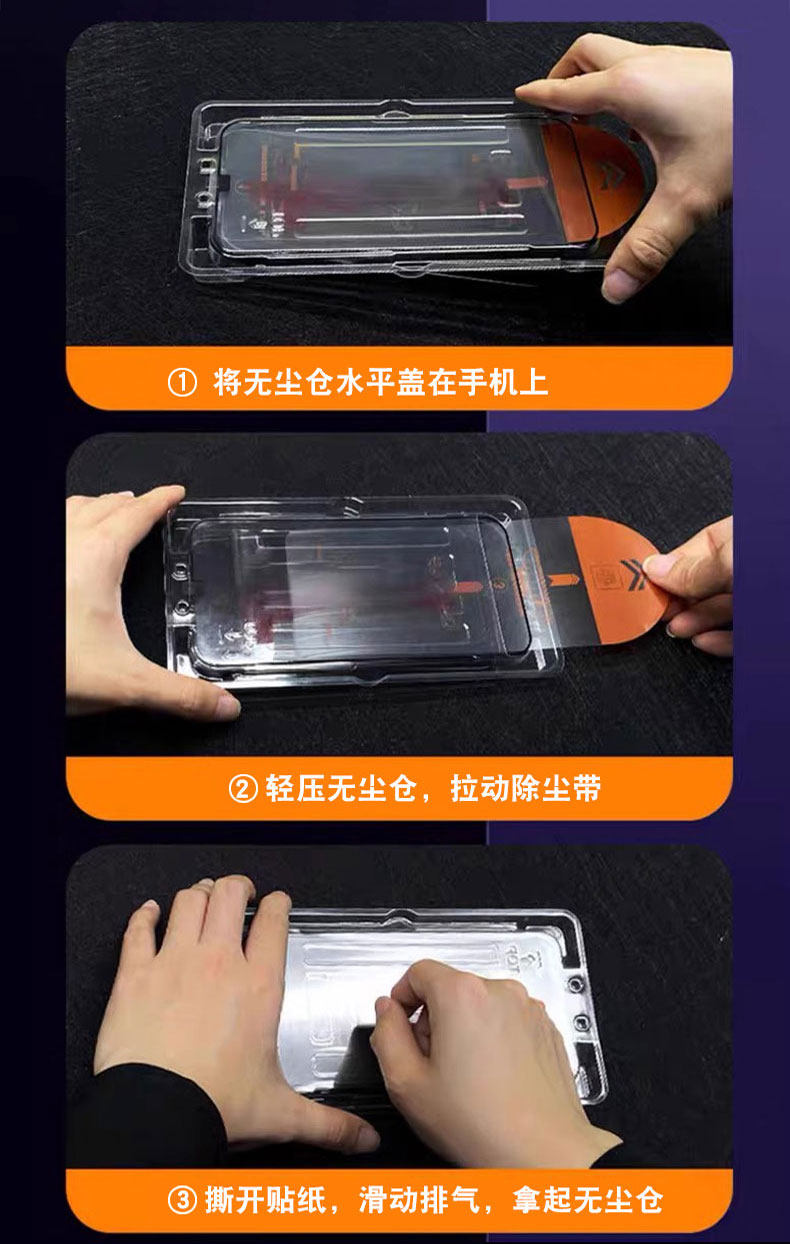 ① 将无尘仓水平盖在手机上

② 轻压无尘仓，拉动除尘带

③ 撕开贴纸，滑动排气，拿起无尘仓