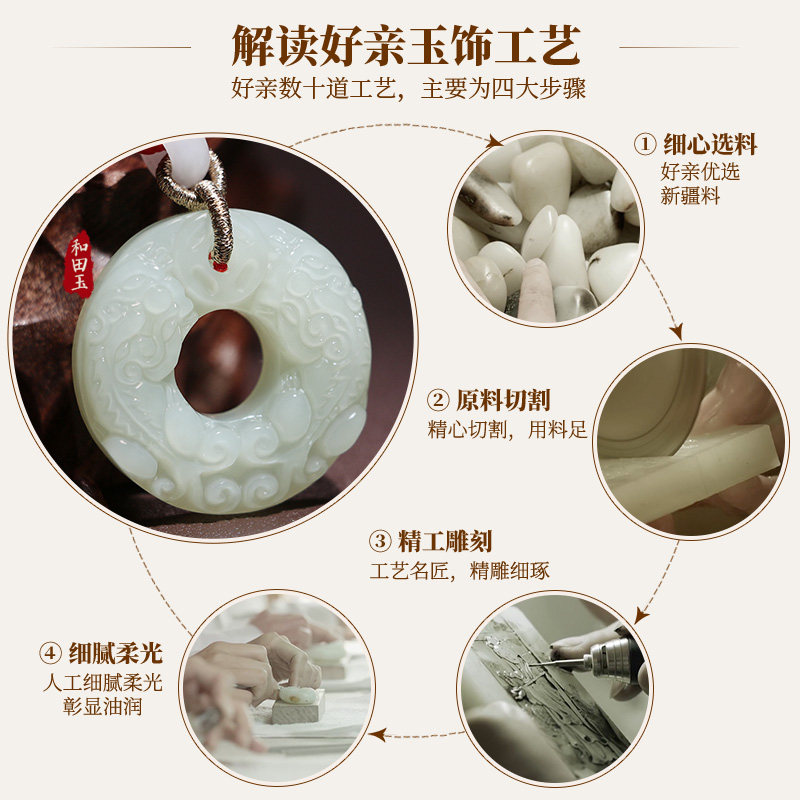 解读好亲玉饰工艺

好亲数十道工艺，主要为四大步骤

和田玉

① 细心选料
好亲优选
新疆料

② 原料切割
精心切割，用料足

③ 精工雕刻
工艺名匠，精雕细琢

④ 细腻柔光
人工细腻柔光
彰显油润