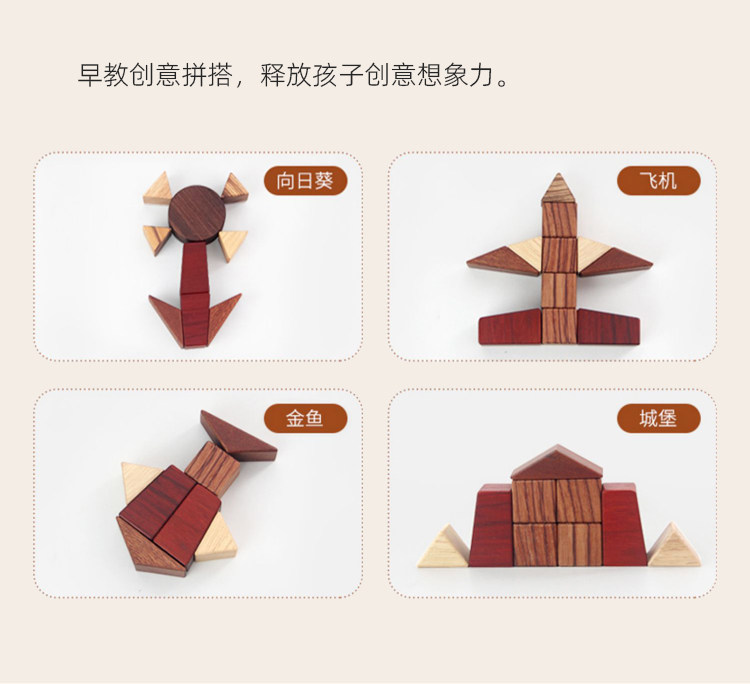 早教创意拼搭，释放孩子创意想象力。

向日葵

飞机

金鱼

城堡