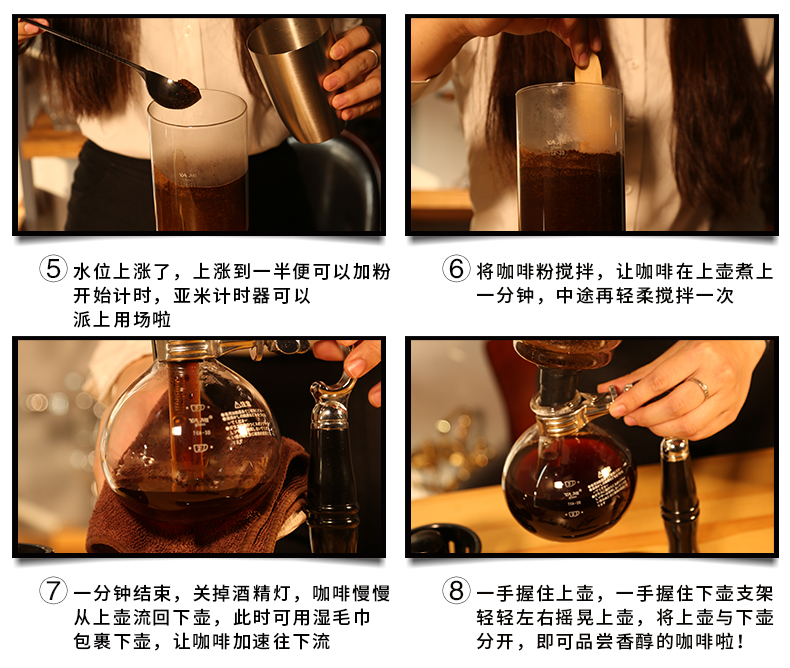 ⑤ 水位上涨了，上涨到一半便可以加粉开始计时，亚米计时器可以派上用场啦

⑥ 将咖啡粉搅拌，让咖啡在上壶煮上一分钟，中途再轻柔搅拌一次

⑦ 一分钟结束，关掉酒精灯，咖啡慢慢从上壶流回下壶，此时可用湿毛巾包裹下壶，让咖啡加速往下流

⑧ 一手握住上壶，一手握住下壶支架轻轻左右摇晃上壶，将上壶与下壶分开，即可品尝香醇的咖啡啦！