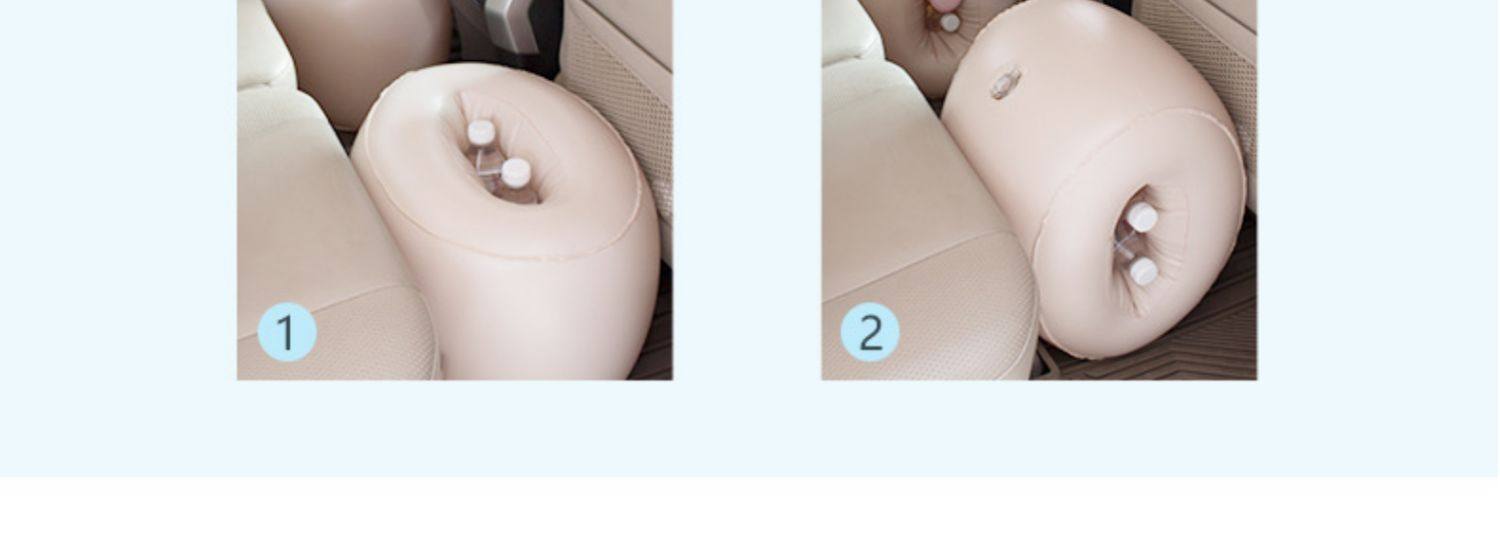 1

2