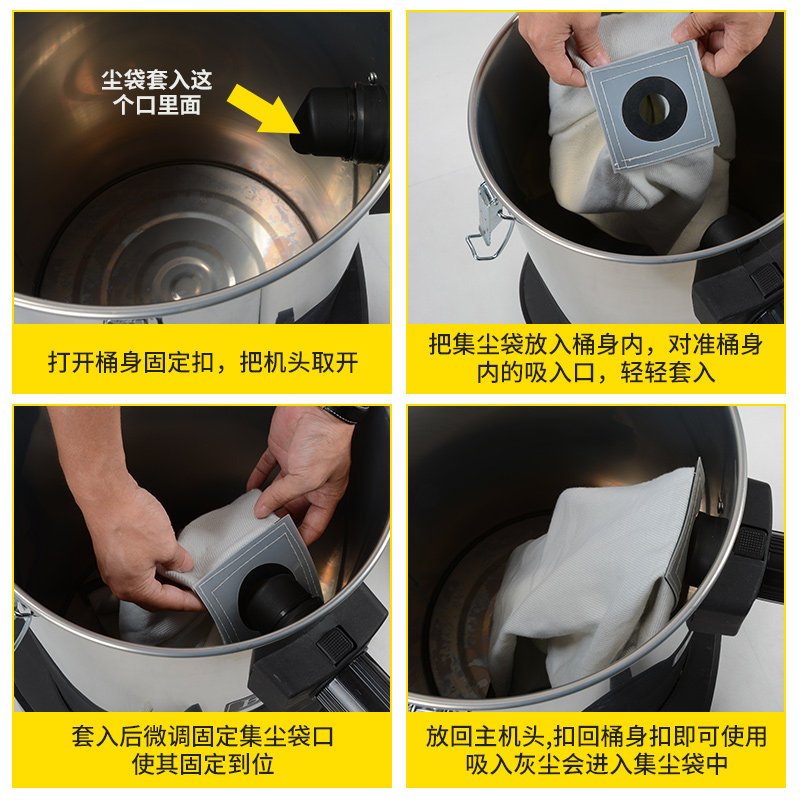 尘袋套入这个口里面

打开桶身固定扣，把机头取开

把集尘袋放入桶身内，对准桶身内的吸入口，轻轻套入

套入后微调固定集尘袋口使其固定到位

放回主机头,扣回桶身扣即可使用吸入灰尘会进入集尘袋中