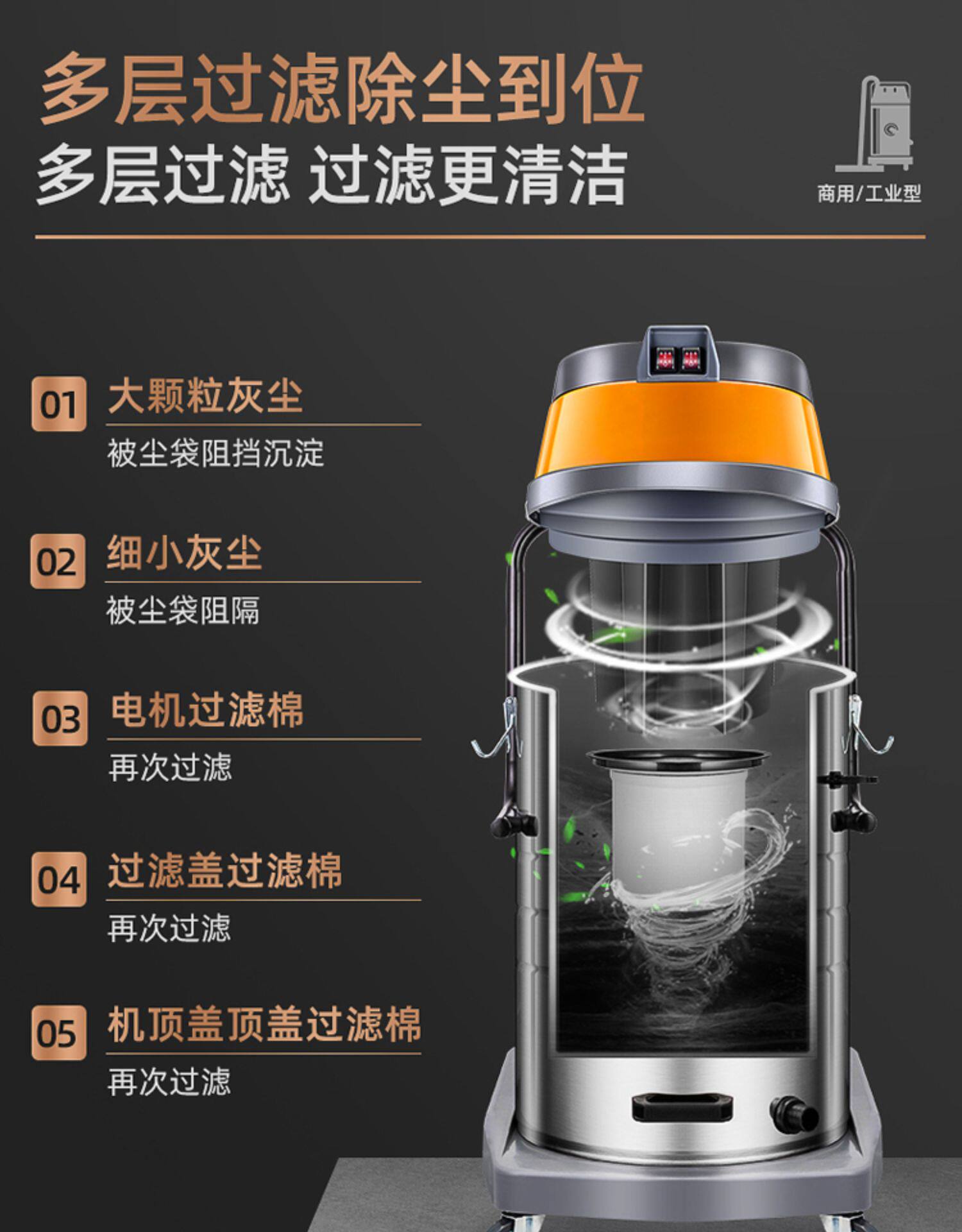 多层过滤除尘到位
多层过滤 过滤更清洁

商用/工业型

01 大颗粒灰尘
被尘袋阻挡沉淀

02 细小灰尘
被尘袋阻隔

03 电机过滤棉
再次过滤

04 过滤盖过滤棉
再次过滤

05 机顶盖顶盖过滤棉
再次过滤