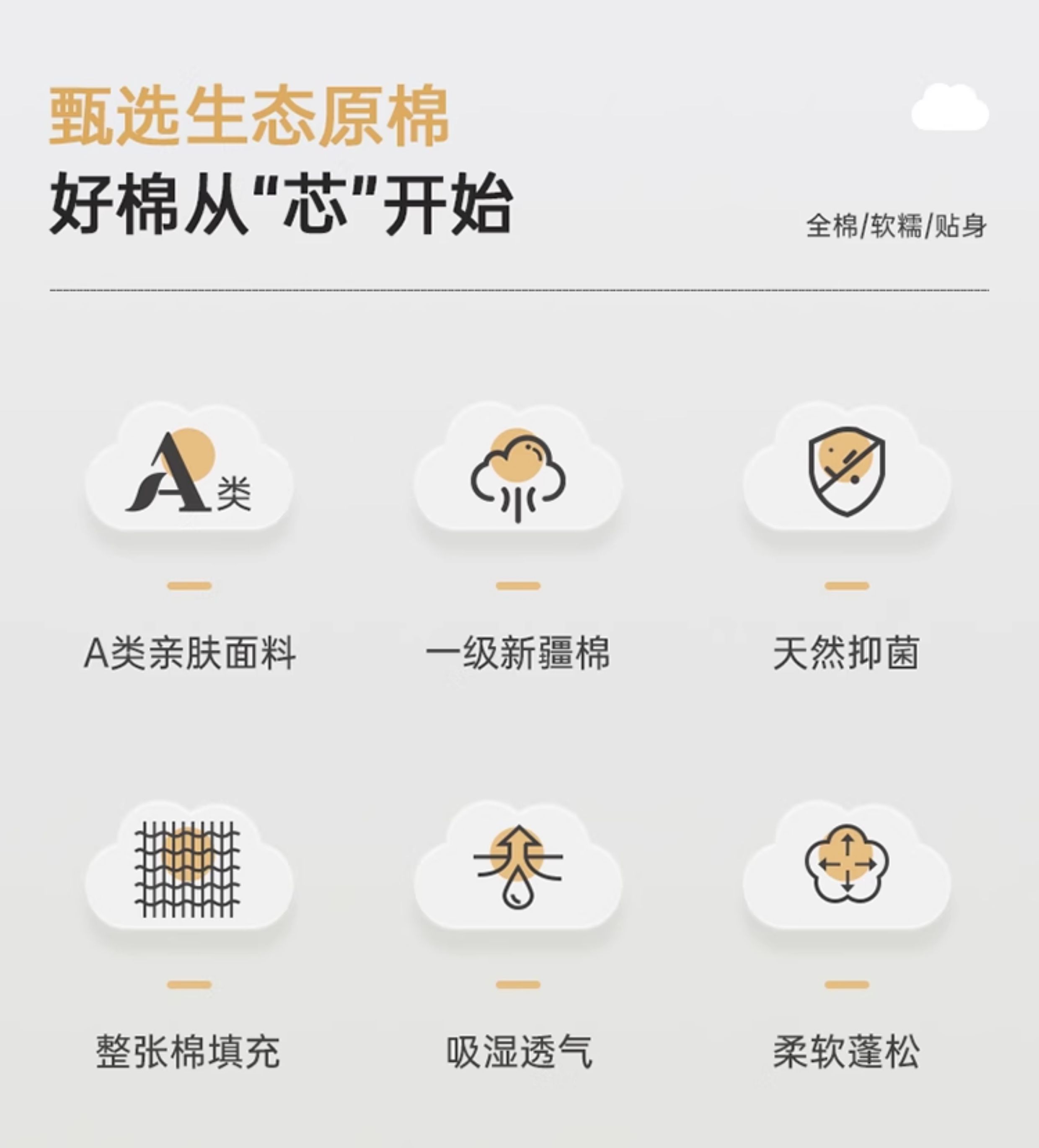 甄选生态原棉

好棉从“芯”开始

全棉/软糯/贴身

A类

A类亲肤面料

一级新疆棉

天然抑菌

整张棉填充

吸湿透气

柔软蓬松