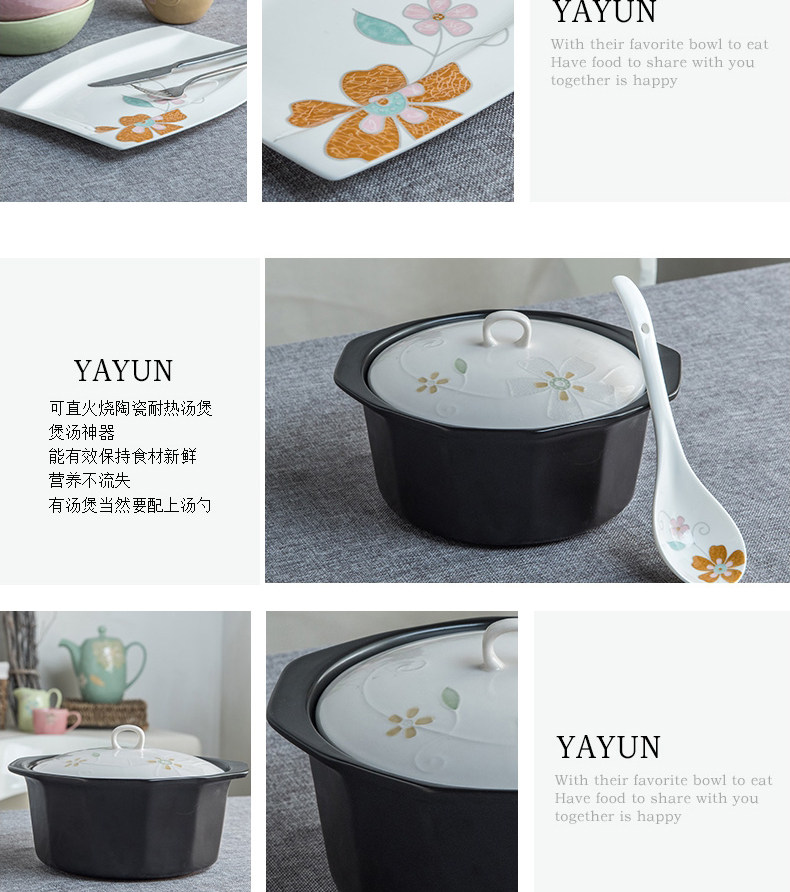 YAYUN
With their favorite bowl to eat
Have food to share with you
together is happy

YAYUN
可直火烧陶瓷耐热汤煲
煲汤神器
能有效保持食材新鲜
营养不流失
有汤煲当然要配上汤勺

YAYUN
With their favorite bowl to eat
Have food to share with you
together is happy