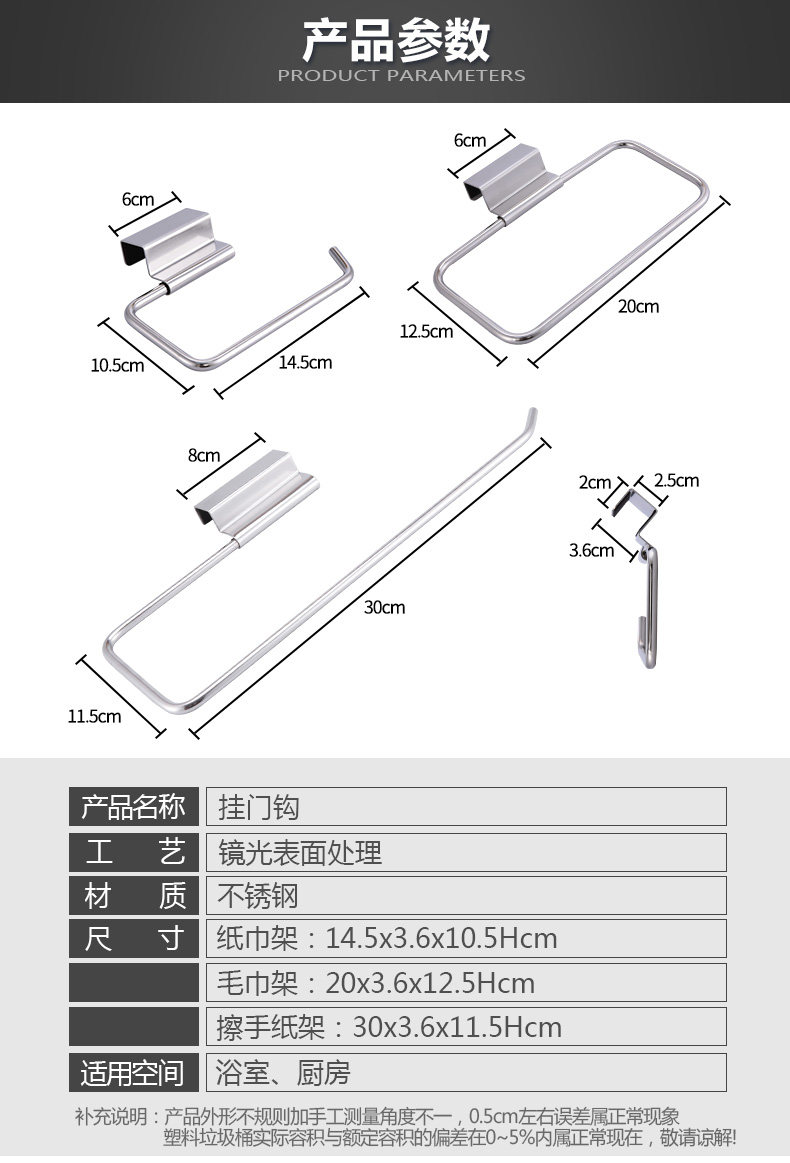 产品参数
PRODUCT PARAMETERS

6cm
10.5cm
14.5cm

6cm
12.5cm
20cm

8cm
30cm
11.5cm

2cm
2.5cm
3.6cm

| 产品名称 | 挂门钩 |
|---|---|
| 工　艺 | 镜光表面处理 |
| 材　质 | 不锈钢 |
| 尺　寸 | 纸巾架：14.5x3.6x10.5Hcm |
| | 毛巾架：20x3.6x12.5Hcm |
| | 擦手纸架：30x3.6x11.5Hcm |
| 适用空间 | 浴室、厨房 |

补充说明：产品外形不规则加手工测量角度不一，0.5cm左右误差属正常现象
塑料垃圾桶实际容积与额定容积的偏差在0~5%内属正常现在，敬请谅解!