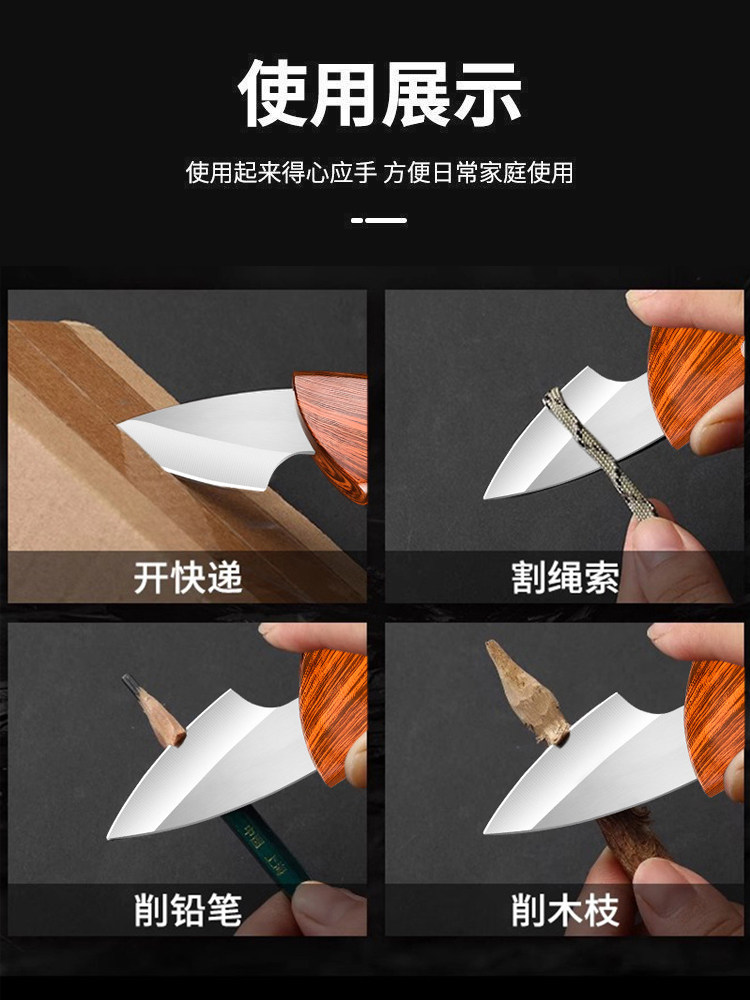 使用展示

使用起来得心应手 方便日常家庭使用

开快递

割绳索

削铅笔

削木枝