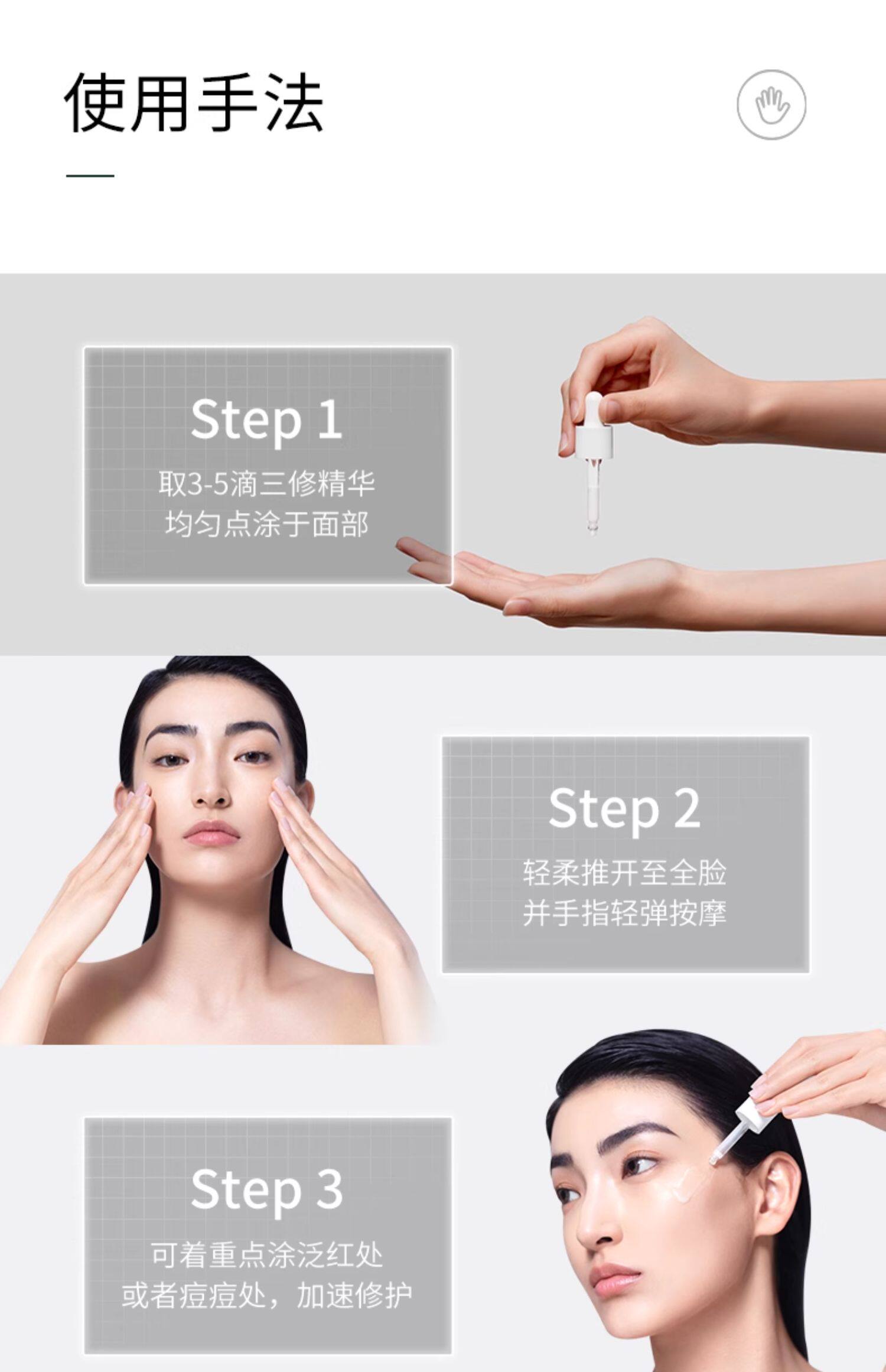 使用手法

Step 1
取3-5滴三修精华
均匀点涂于面部

Step 2
轻柔推开至全脸
并手指轻弹按摩

Step 3
可着重点涂泛红处
或者痘痘处，加速修护