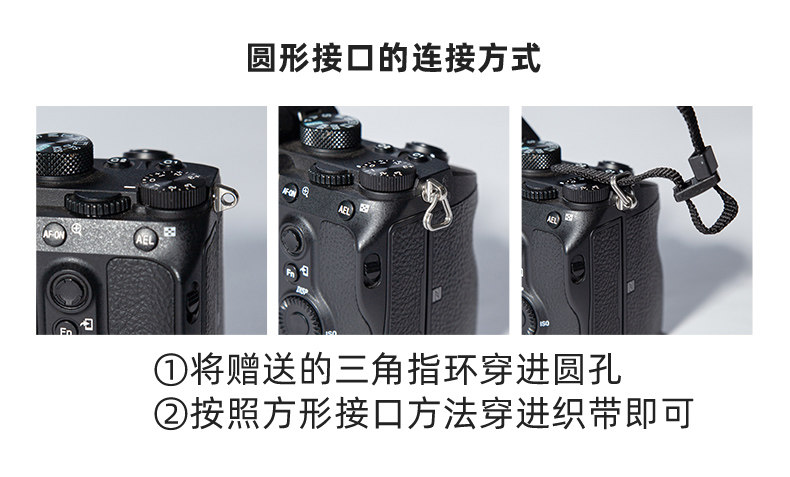 圆形接口的连接方式

AF-ON
AEL
Fn

AF-ON
AEL
Fn
DISP
ISO

AEL
ISO

①将赠送的三角指环穿进圆孔
②按照方形接口方法穿进织带即可