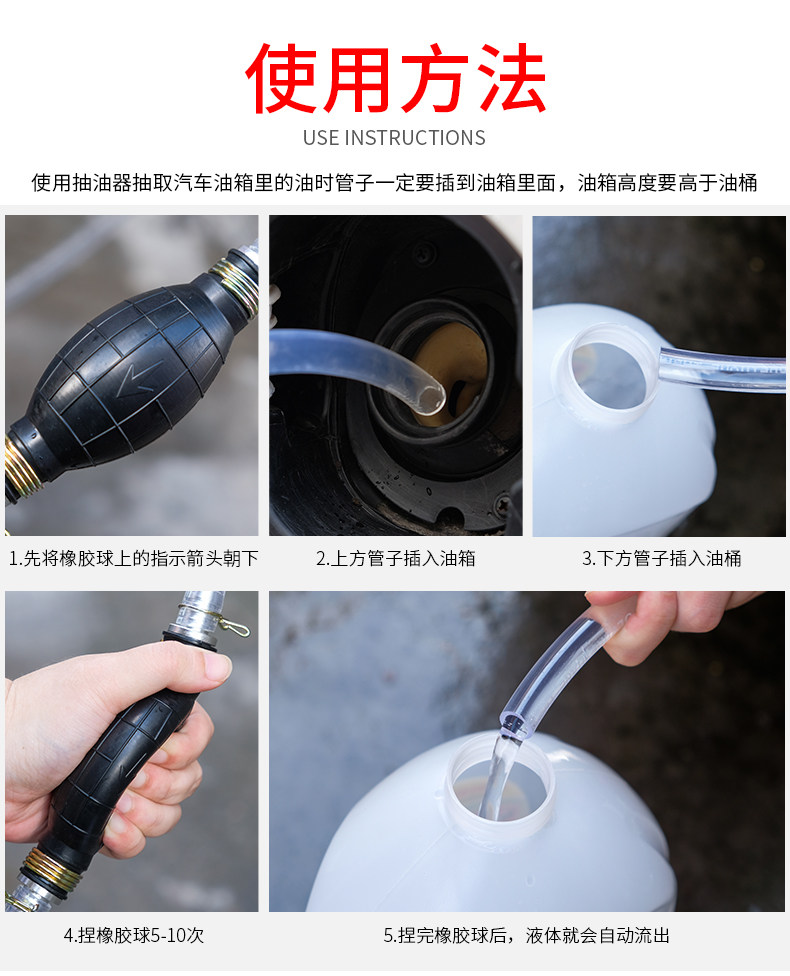 使用方法

USE INSTRUCTIONS

使用抽油器抽取汽车油箱里的油时管子一定要插到油箱里面，油箱高度要高于油桶

1.先将橡胶球上的指示箭头朝下

2.上方管子插入油箱

3.下方管子插入油桶

4.捏橡胶球5-10次

5.捏完橡胶球后，液体就会自动流出